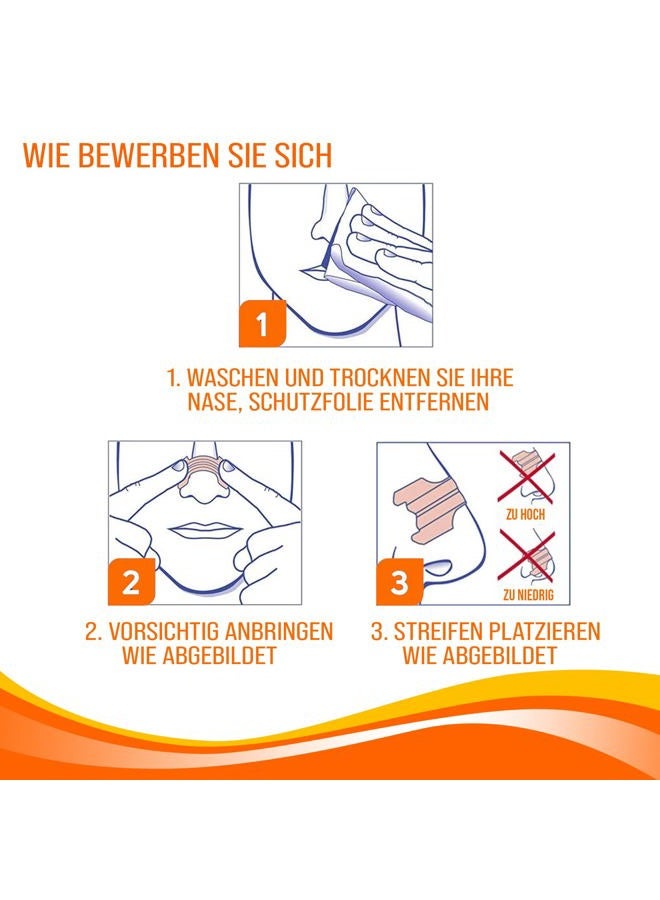 WIE BEWERBEN SIE SICH

1

1. WASCHEN UND TROCKNEN SIE IHRE NASE, SCHUTZFOLIE ENTFERNEN

2

2. VORSICHTIG ANBRINGEN WIE ABGEBILDET

3

ZU HOCH

ZU NIEDRIG

3. STREIFEN PLATZIEREN WIE ABGEBILDET