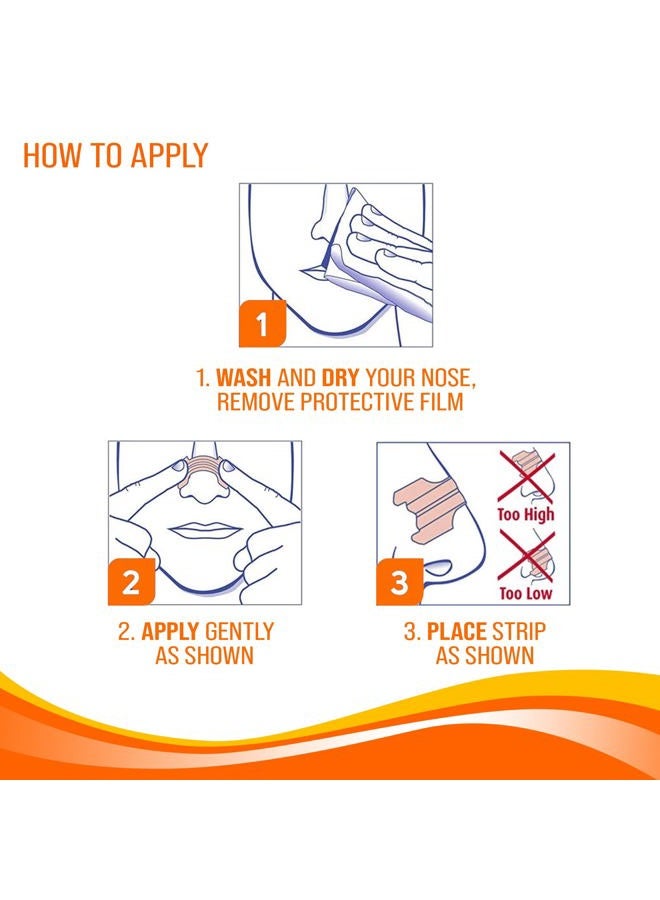 HOW TO APPLY

1

1. WASH AND DRY YOUR NOSE, REMOVE PROTECTIVE FILM

2

2. APPLY GENTLY AS SHOWN

3

Too High

Too Low

3. PLACE STRIP AS SHOWN