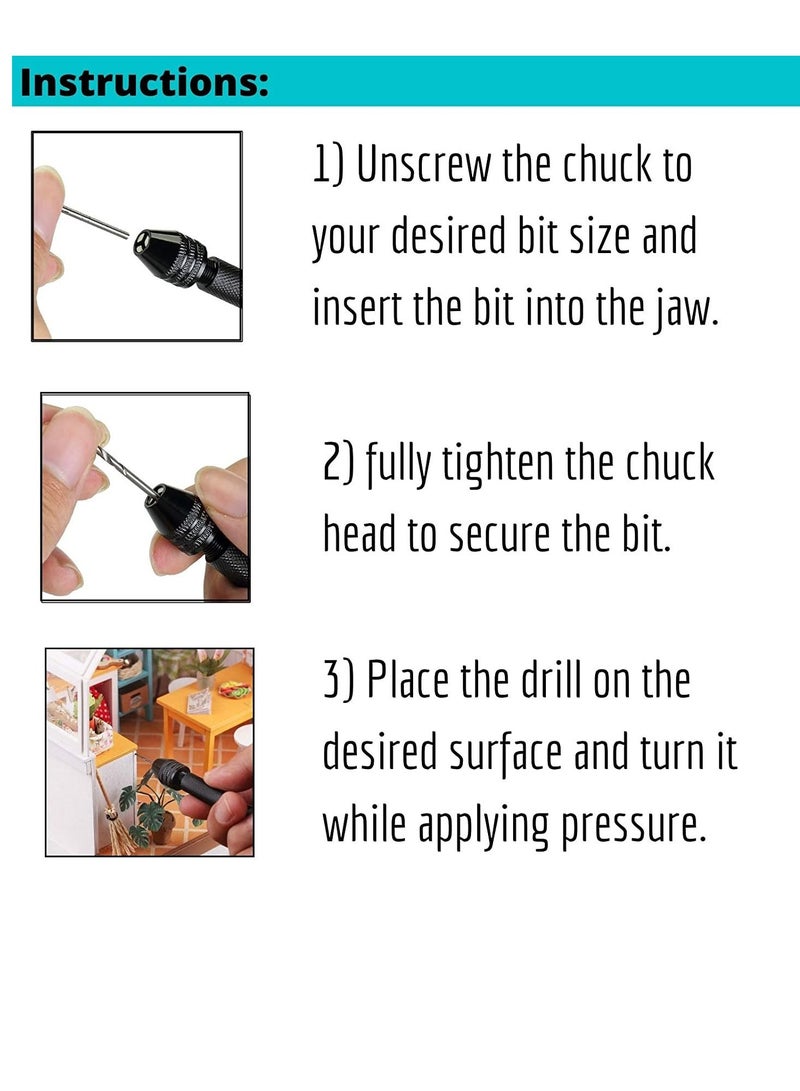 Instructions:

1) Unscrew the chuck to your desired bit size and insert the bit into the jaw.

2) fully tighten the chuck head to secure the bit.

3) Place the drill on the desired surface and turn it while applying pressure.