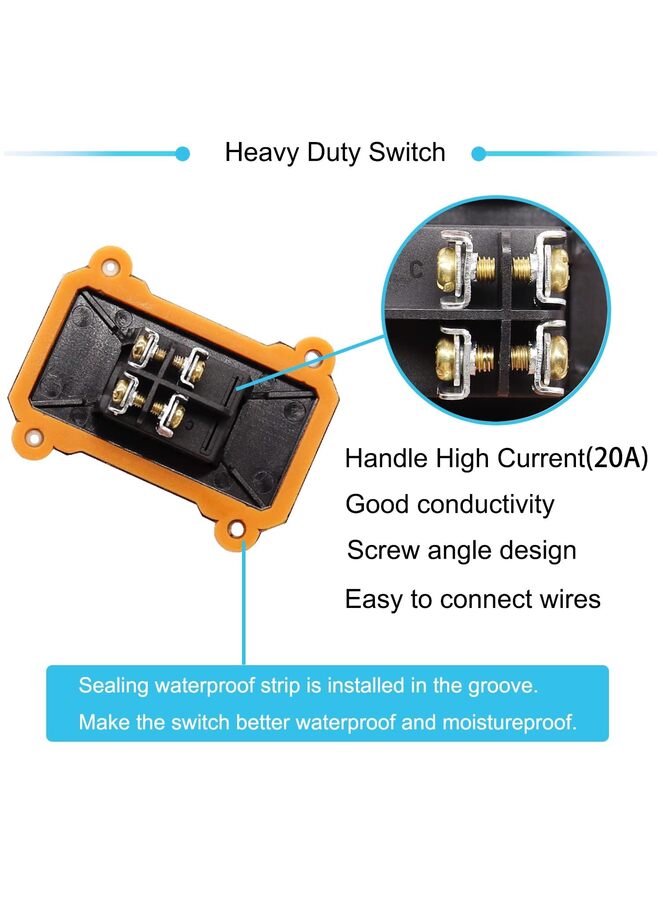 Heavy Duty Switch

C

Handle High Current(20A)

Good conductivity

Screw angle design

Easy to connect wires

Sealing waterproof strip is installed in the groove.
Make the switch better waterproof and moistureproof.