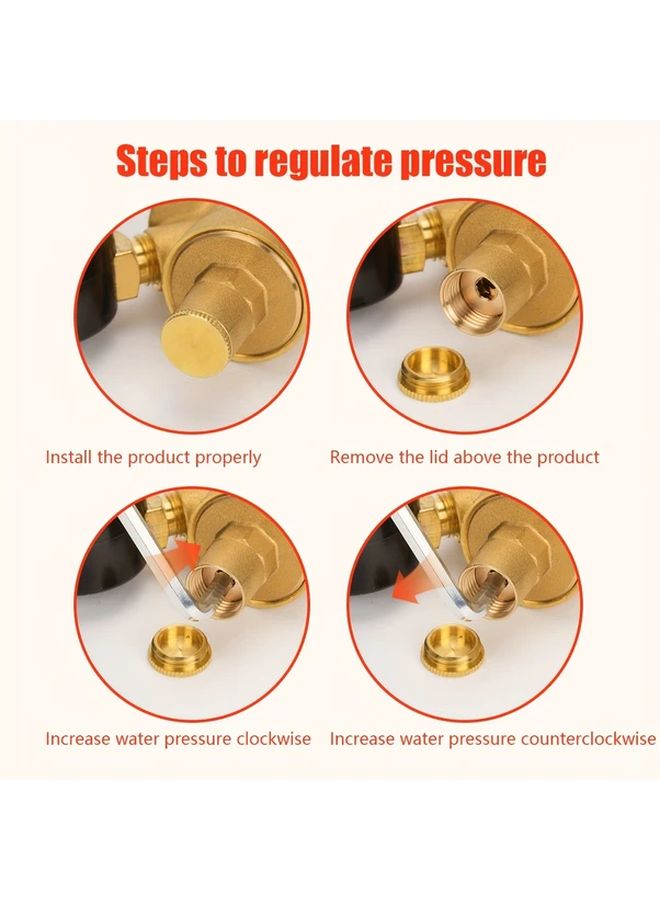 Steps to regulate pressure

Install the product properly

Remove the lid above the product

Increase water pressure clockwise

Increase water pressure counterclockwise