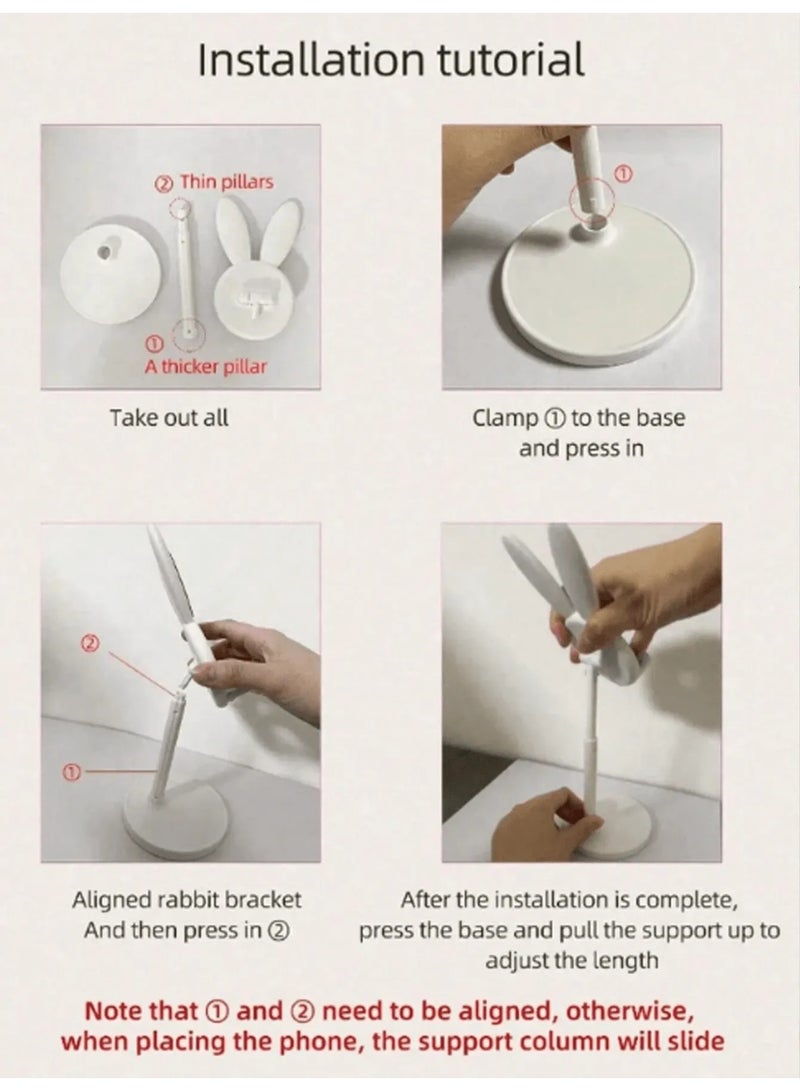 Installation tutorial

② Thin pillars

①
A thicker pillar

Take out all

①

Clamp ① to the base and press in

②

①

Aligned rabbit bracket And then press in ②

After the installation is complete, press the base and pull the support up to adjust the length

Note that ① and ② need to be aligned, otherwise, when placing the phone, the support column will slide