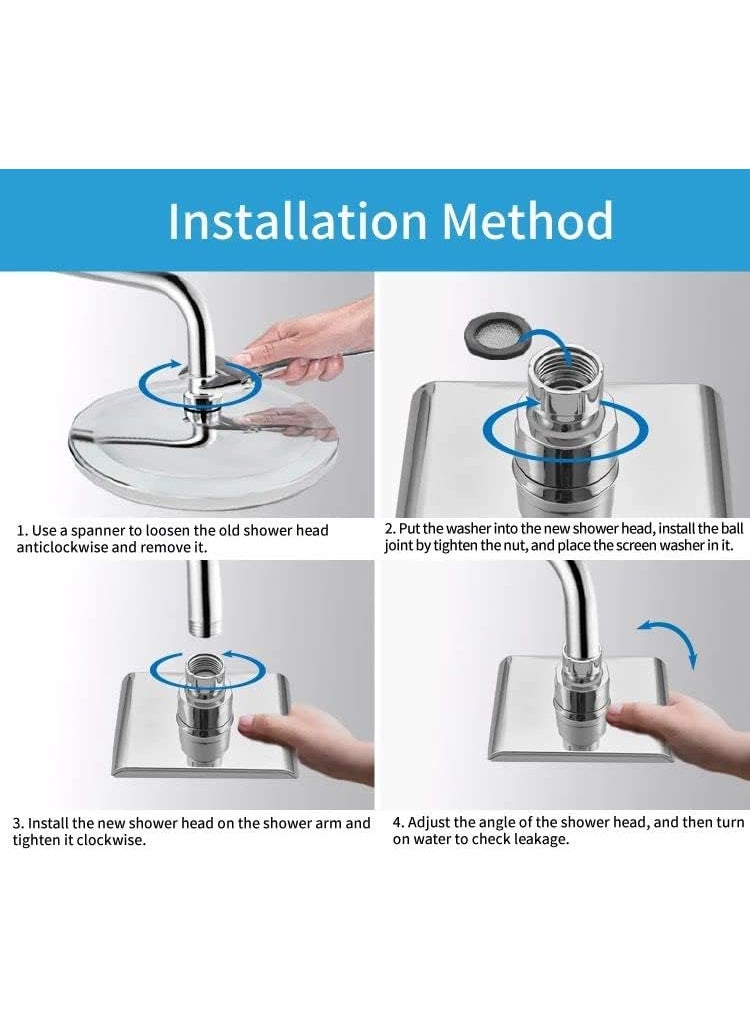 Installation Method

1. Use a spanner to loosen the old shower head anticlockwise and remove it.

2. Put the washer into the new shower head, install the ball joint by tighten the nut, and place the screen washer in it.

3. Install the new shower head on the shower arm and tighten it clockwise.

4. Adjust the angle of the shower head, and then turn on water to check leakage.