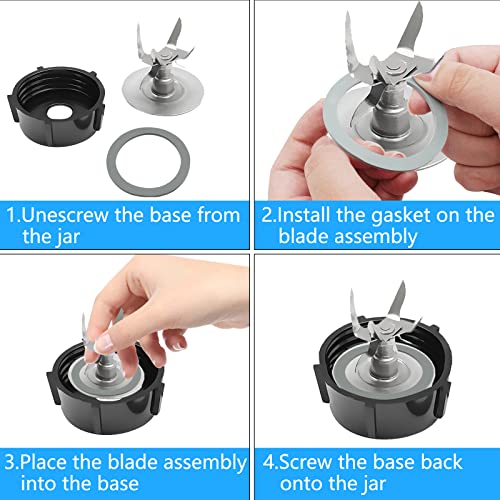 1.Unescrew the base from the jar

2.Install the gasket on the blade assembly

3.Place the blade assembly into the base

4.Screw the base back onto the jar