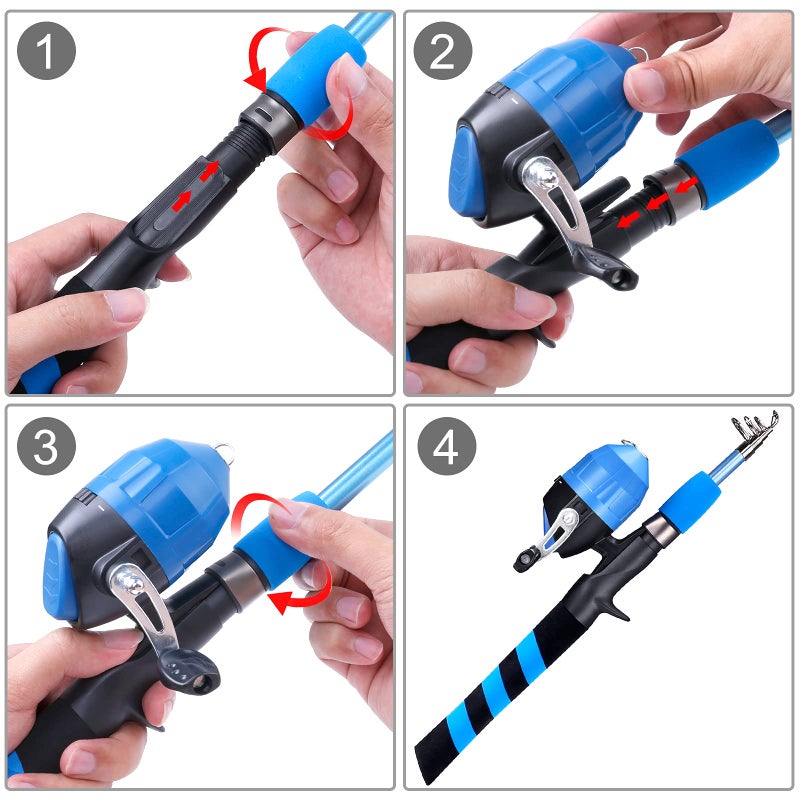 1

2

3

4