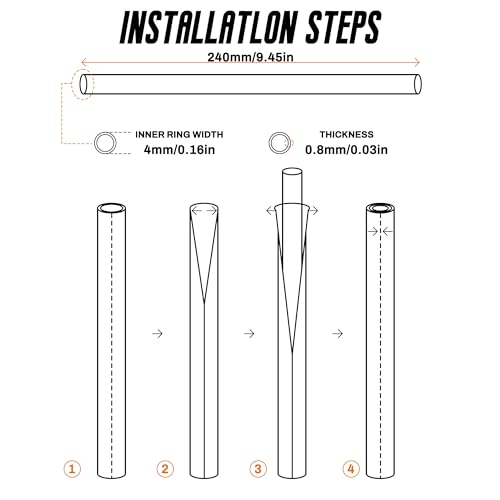 INSTALLATLON STEPS

240mm/9.45in

INNER RING WIDTH
4mm/0.16in

THICKNESS
0.8mm/0.03in

1

2

3

4