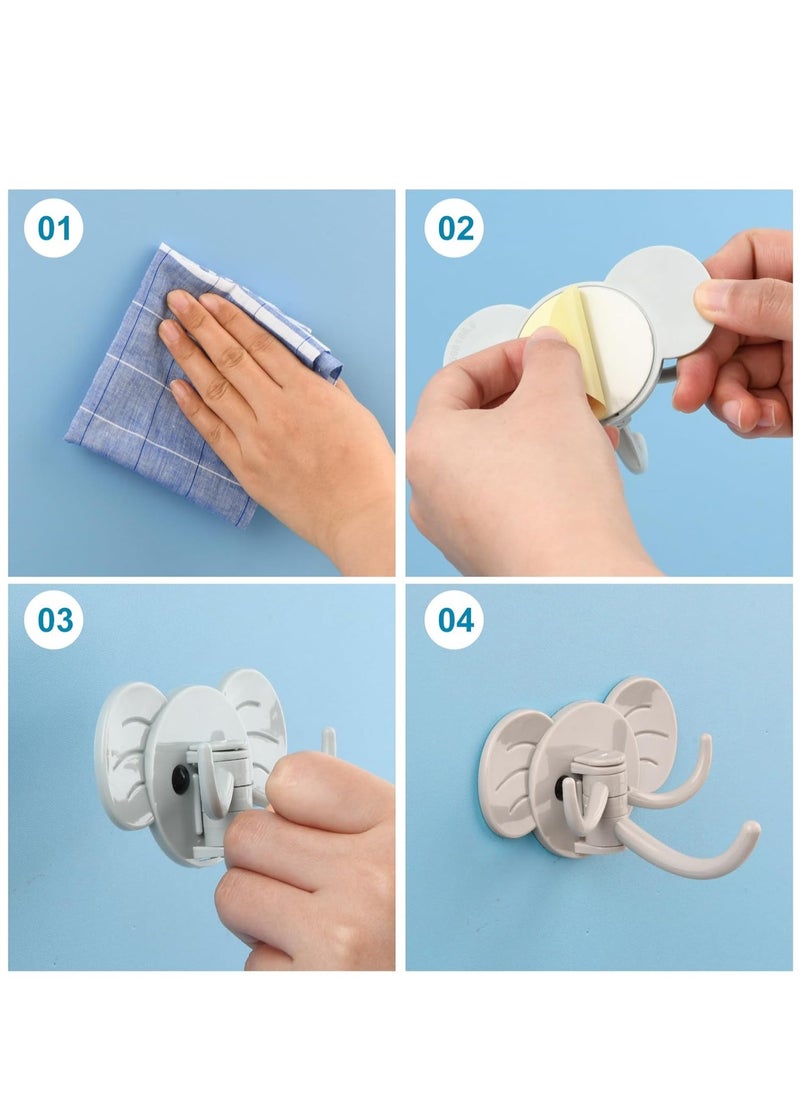 01

02

03

04