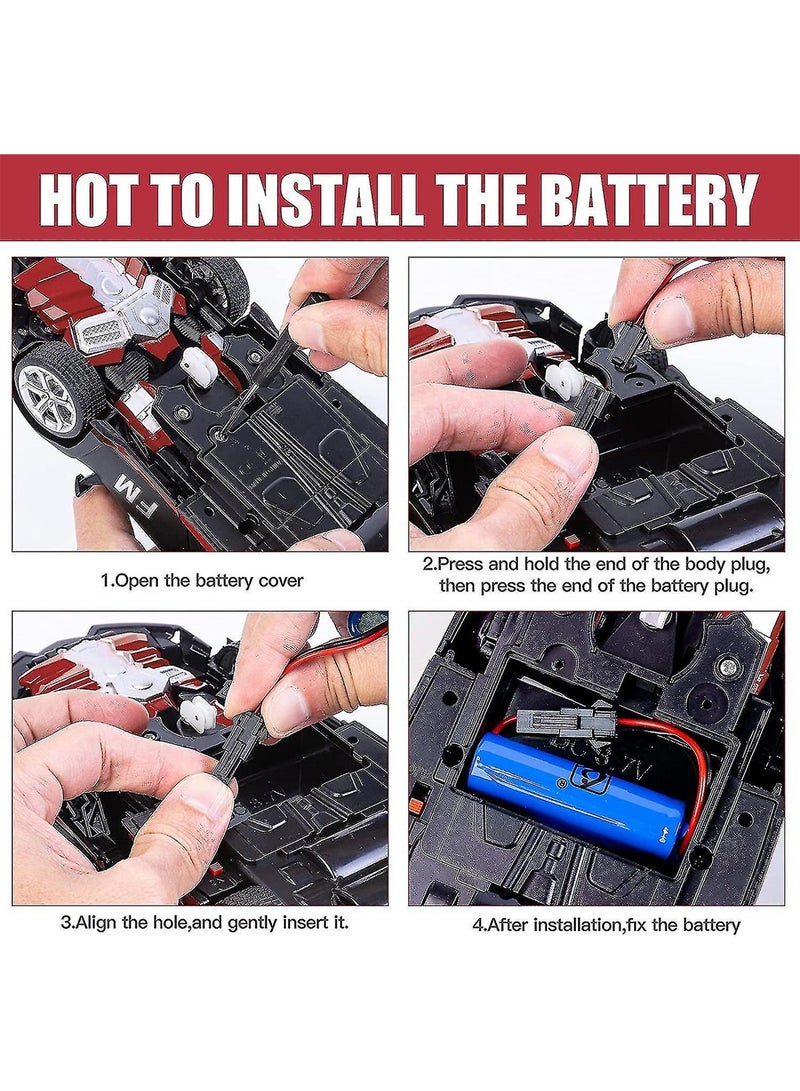 HOT TO INSTALL THE BATTERY

FM

1.Open the battery cover

2.Press and hold the end of the body plug, then press the end of the battery plug.

3.Align the hole,and gently insert it.

4.After installation,fix the battery