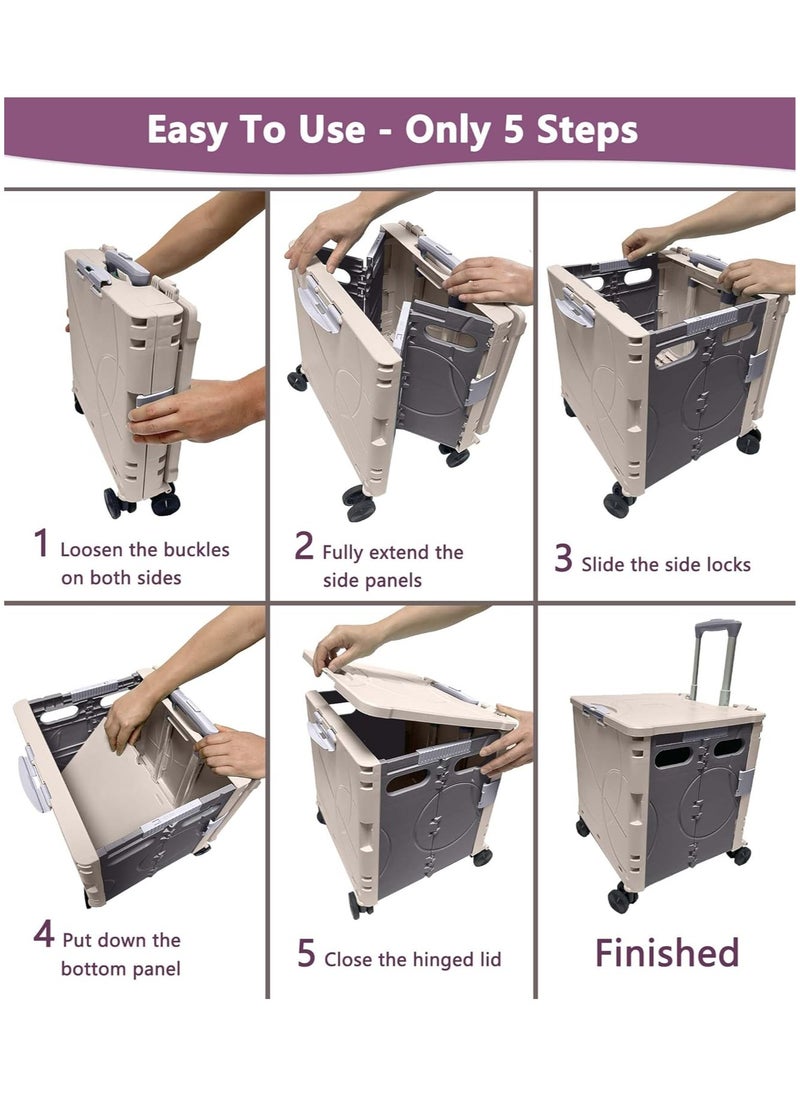 Easy To Use - Only 5 Steps

1 Loosen the buckles on both sides

2 Fully extend the side panels

3 Slide the side locks

4 Put down the bottom panel

5 Close the hinged lid

Finished