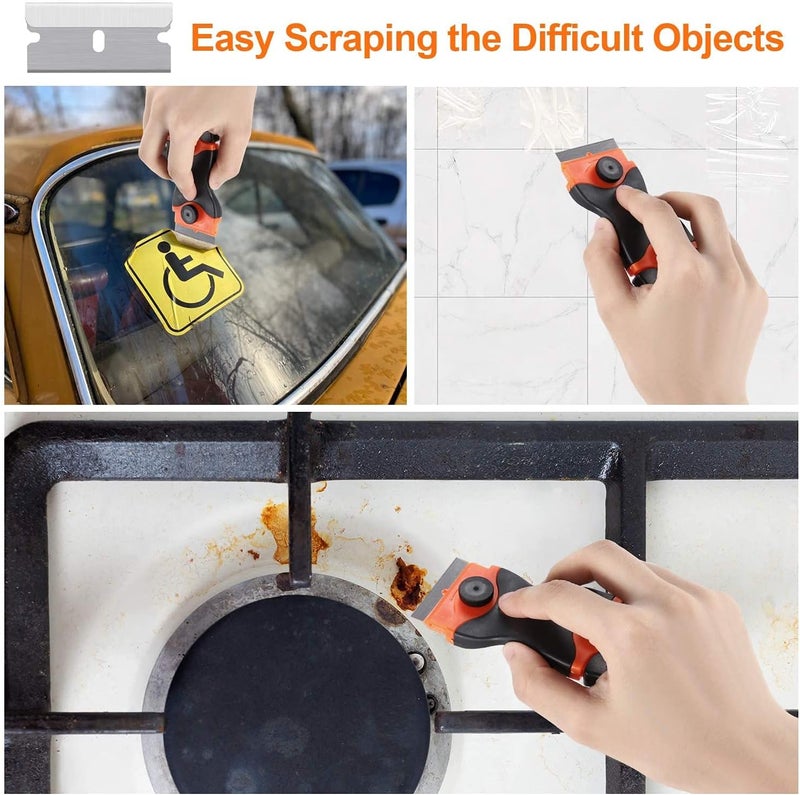 Easy Scraping the Difficult Objects