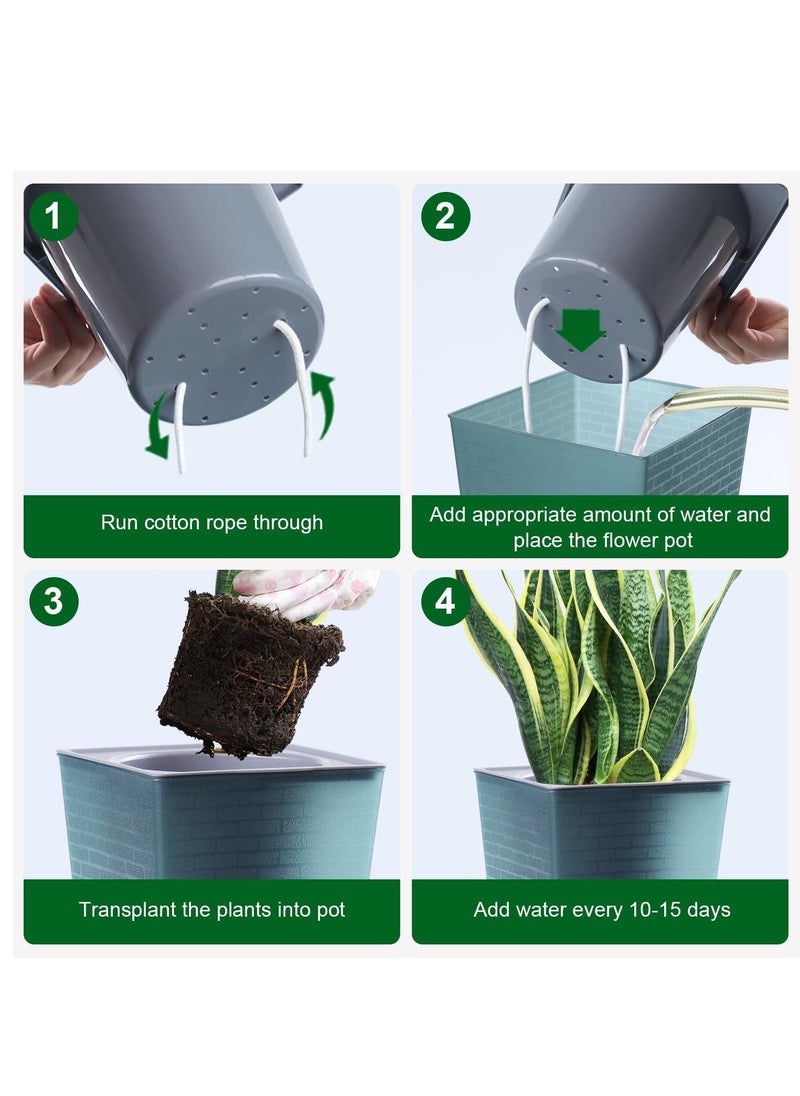 1

Run cotton rope through

2

Add appropriate amount of water and place the flower pot

3

Transplant the plants into pot

4

Add water every 10-15 days