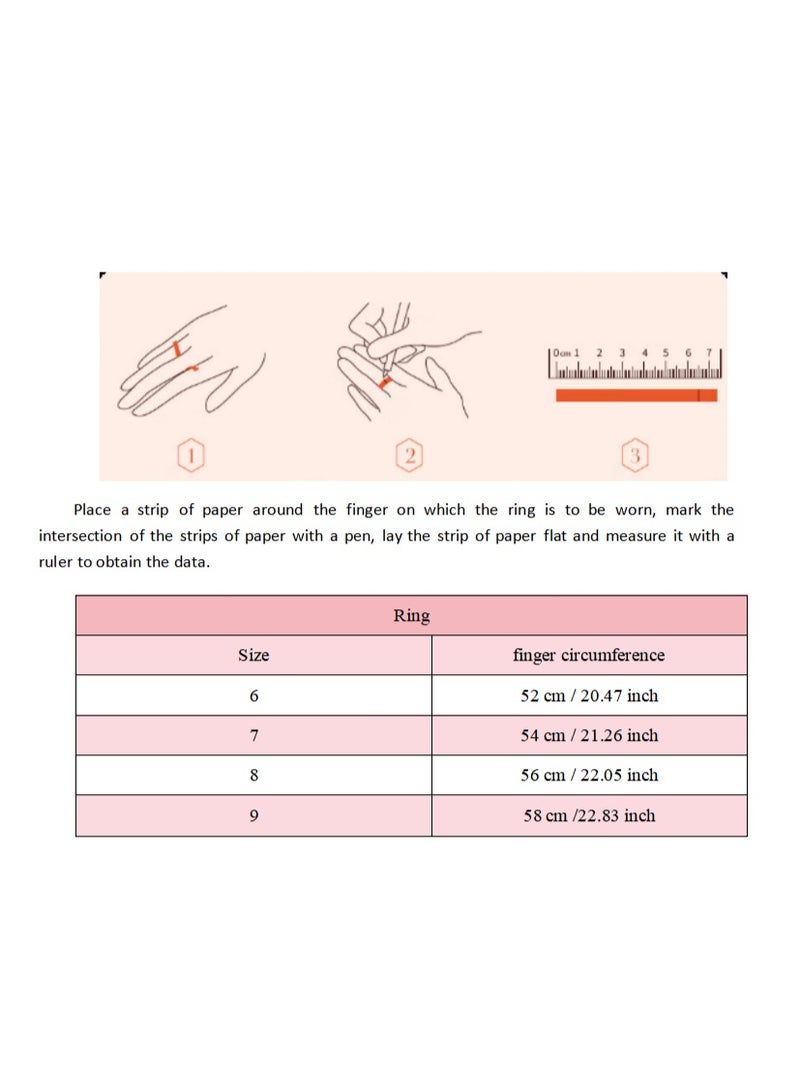 0cm 1 2 3 4 5 6 7

1

2

3

Place a strip of paper around the finger on which the ring is to be worn, mark the intersection of the strips of paper with a pen, lay the strip of paper flat and measure it with a ruler to obtain the data.

| Ring | |
|---|---|
| Size | finger circumference |
| 6 | 52 cm / 20.47 inch |
| 7 | 54 cm / 21.26 inch |
| 8 | 56 cm / 22.05 inch |
| 9 | 58 cm /22.83 inch |