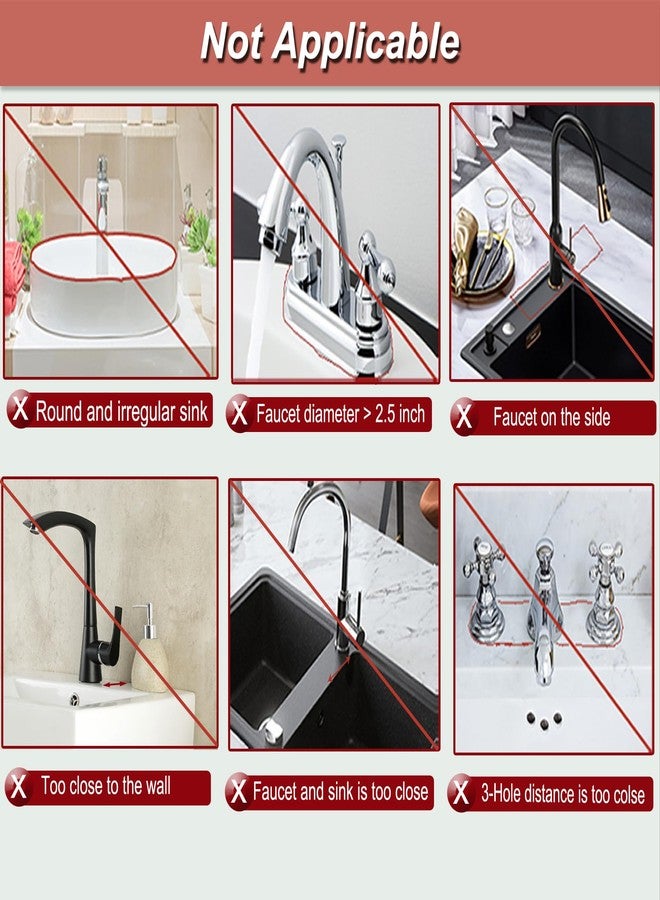 Not Applicable

X Round and irregular sink

X Faucet diameter > 2.5 inch

X Faucet on the side

X Too close to the wall

X Faucet and sink is too close

X 3-Hole distance is too colse