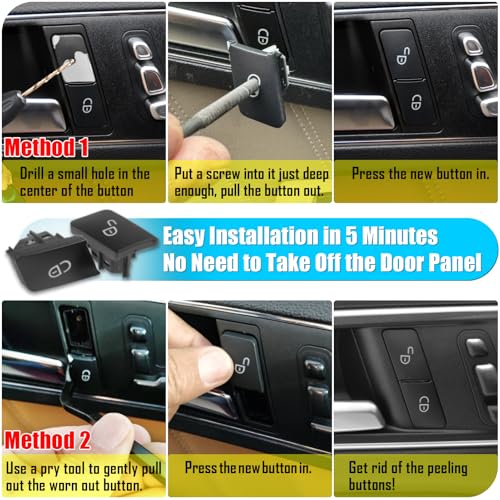 Method 1

Drill a small hole in the center of the button

Put a screw into it just deep enough, pull the button out.

Press the new button in.

Easy Installation in 5 Minutes
No Need to Take Off the Door Panel

Method 2

Use a pry tool to gently pull out the worn out button.

Press the new button in.

Get rid of the peeling buttons!