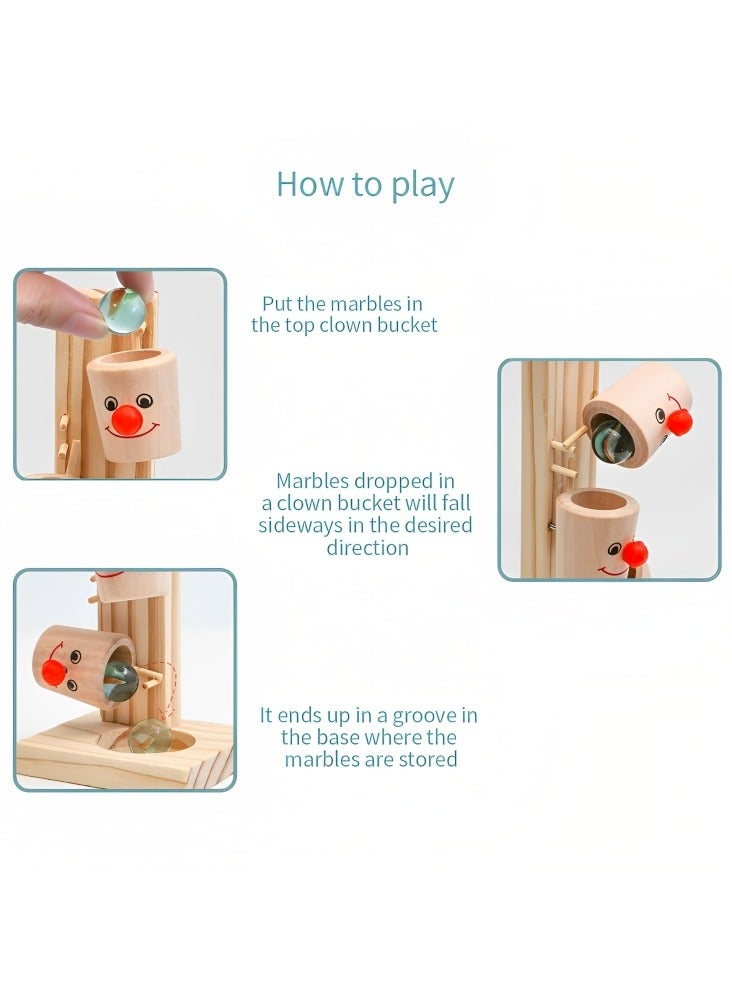 How to play

Put the marbles in the top clown bucket

Marbles dropped in a clown bucket will fall sideways in the desired direction

It ends up in a groove in the base where the marbles are stored