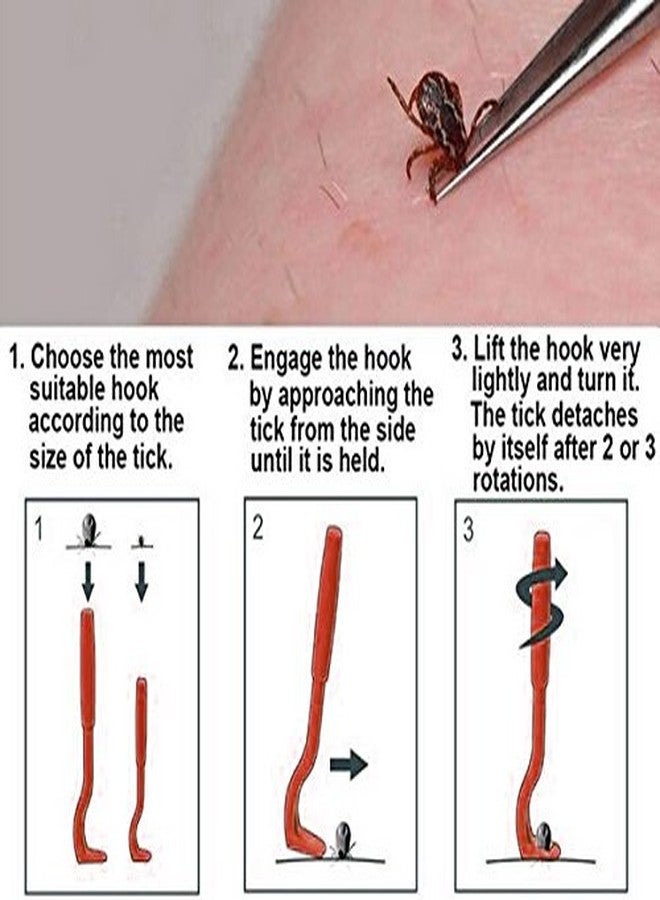 1. Choose the most suitable hook according to the size of the tick.

2. Engage the hook by approaching the tick from the side until it is held.

3. Lift the hook very lightly and turn it. The tick detaches by itself after 2 or 3 rotations.

1

2

3