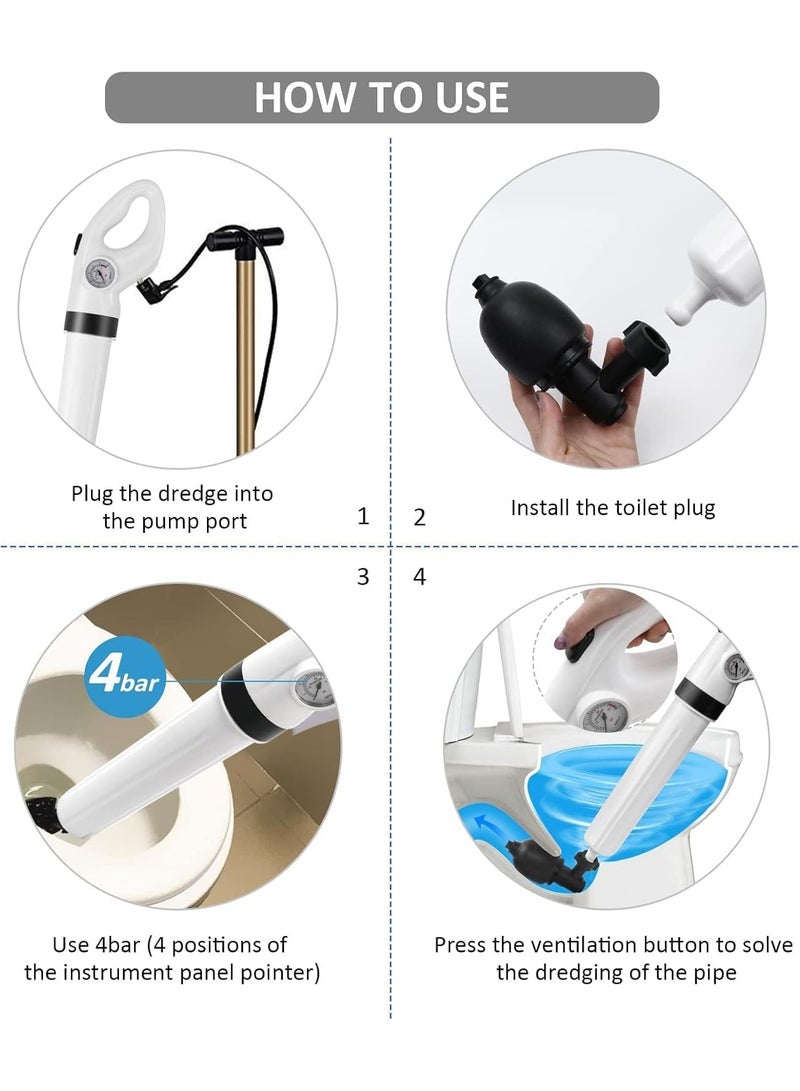 HOW TO USE

Plug the dredge into the pump port

1

2

Install the toilet plug

3

4

4bar

Use 4bar (4 positions of the instrument panel pointer)

Press the ventilation button to solve the dredging of the pipe