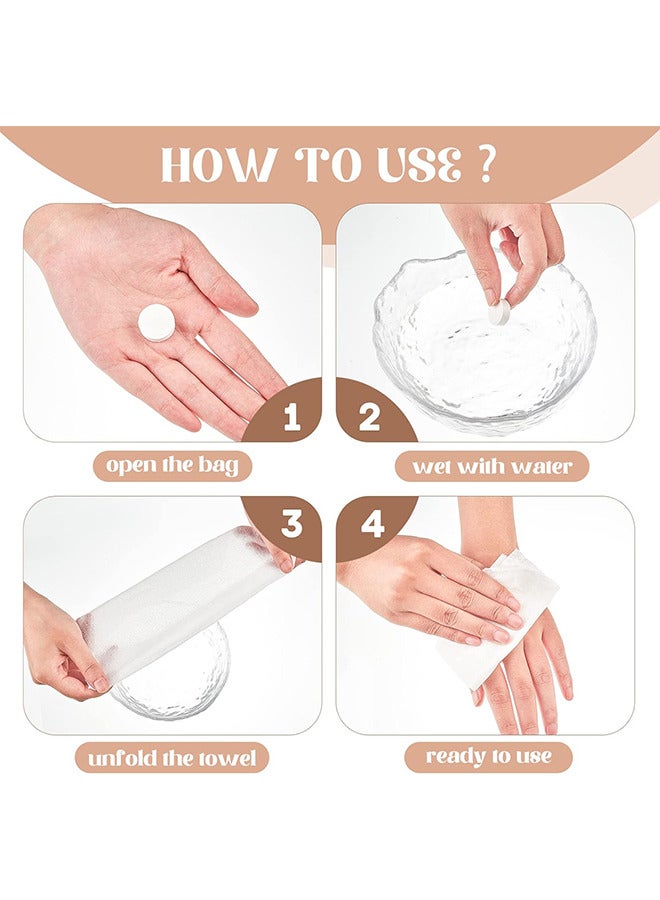 HOW TO USE ?

1

open the bag

2

wet with water

3

unfold the towel

4

ready to use