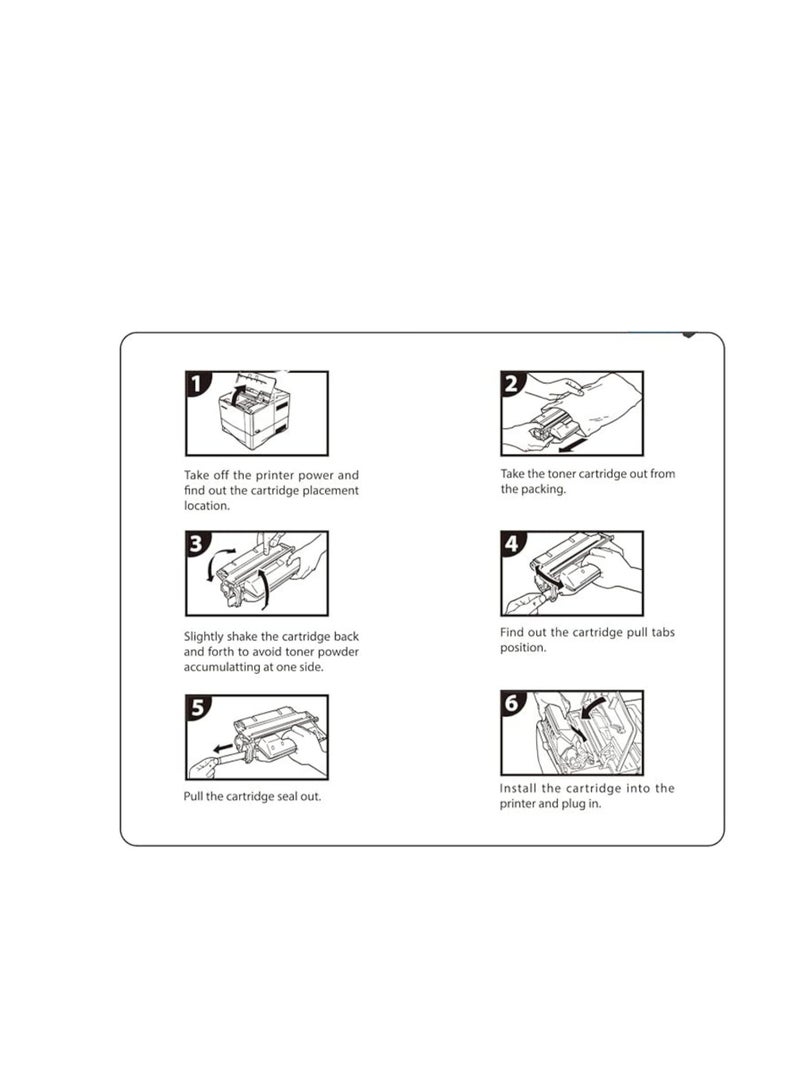 1

Take off the printer power and find out the cartridge placement location.

2

Take the toner cartridge out from the packing.

3

Slightly shake the cartridge back and forth to avoid toner powder accumulatting at one side.

4

Find out the cartridge pull tabs position.

5

Pull the cartridge seal out.

6

Install the cartridge into the printer and plug in.