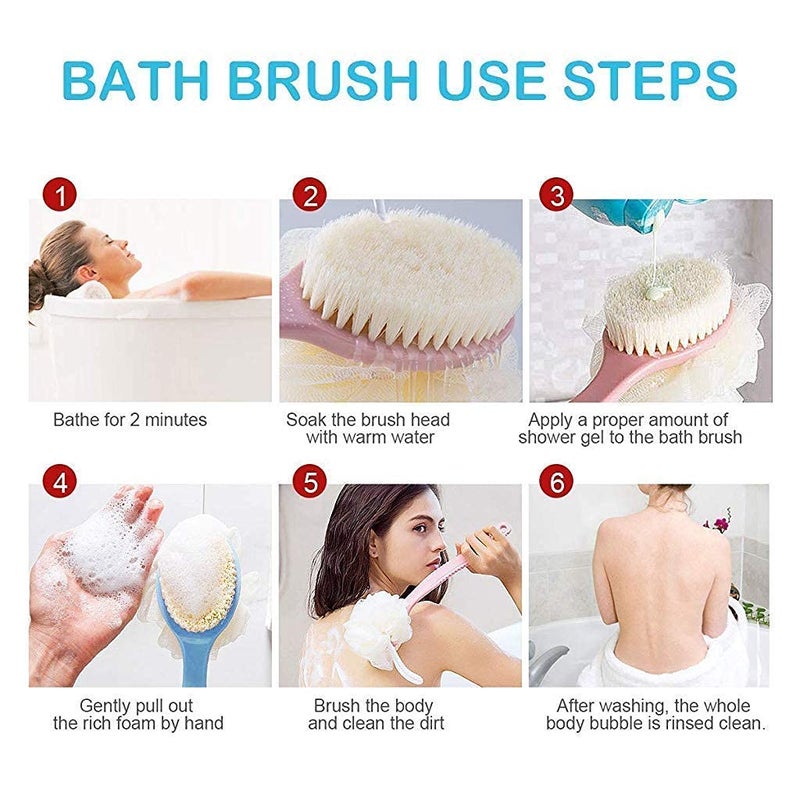 BATH BRUSH USE STEPS

1

Bathe for 2 minutes

2

Soak the brush head with warm water

3

Apply a proper amount of shower gel to the bath brush

4

Gently pull out the rich foam by hand

5

Brush the body and clean the dirt

6

After washing, the whole body bubble is rinsed clean.