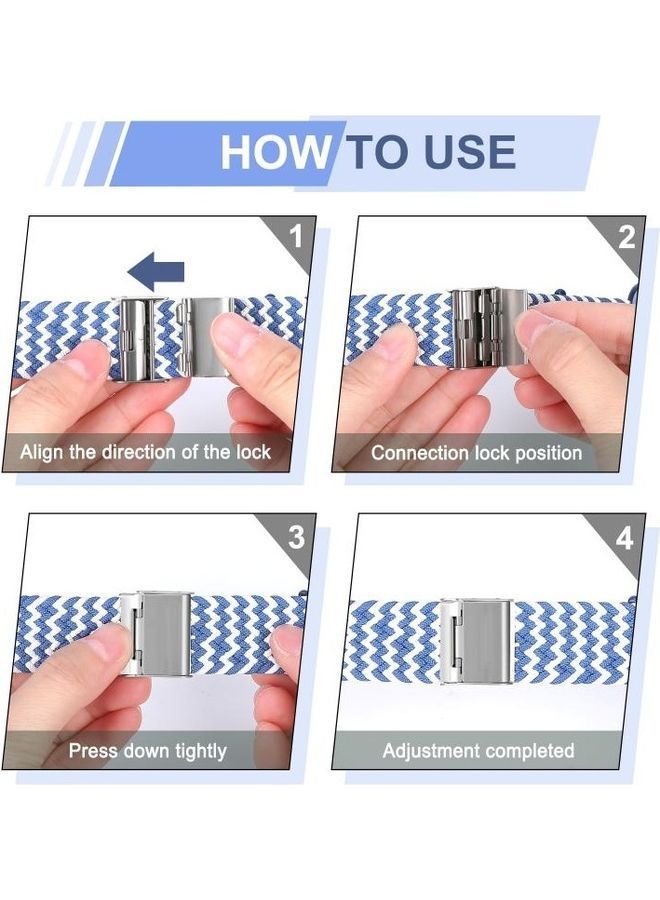 HOW TO USE

1
Align the direction of the lock

2
Connection lock position

3
Press down tightly

4
Adjustment completed