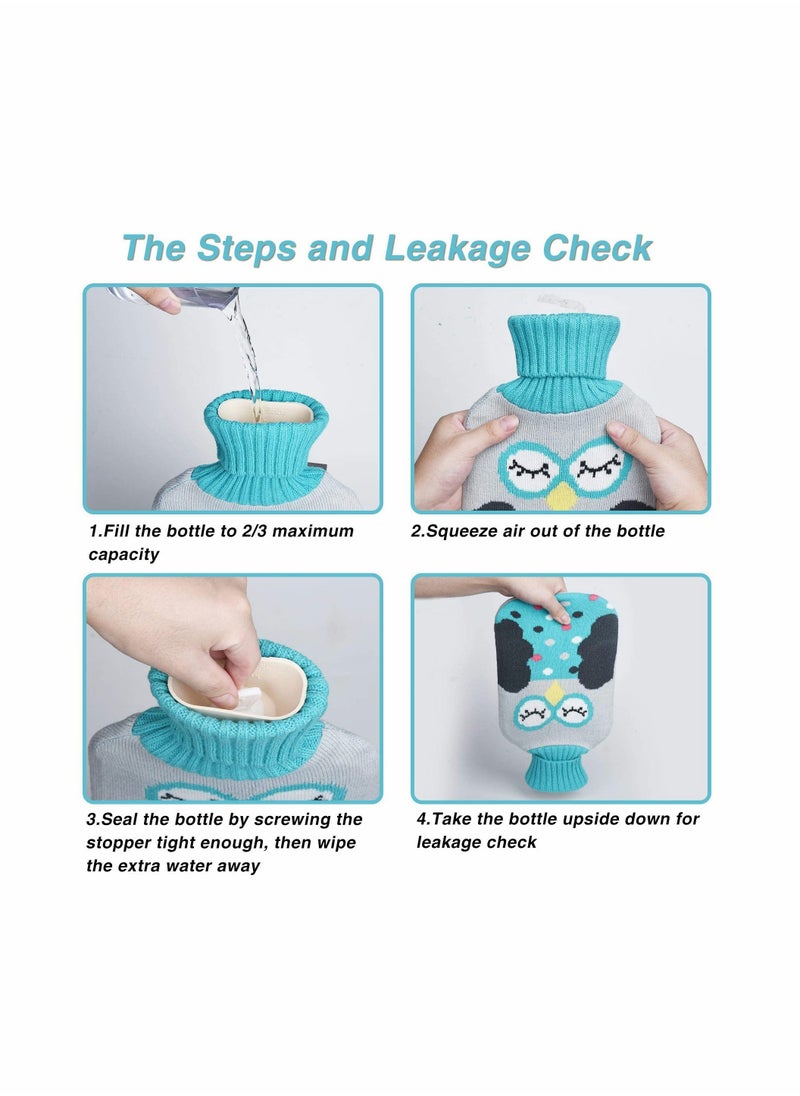 The Steps and Leakage Check

1.Fill the bottle to 2/3 maximum capacity

2.Squeeze air out of the bottle

3.Seal the bottle by screwing the stopper tight enough, then wipe the extra water away

4.Take the bottle upside down for leakage check