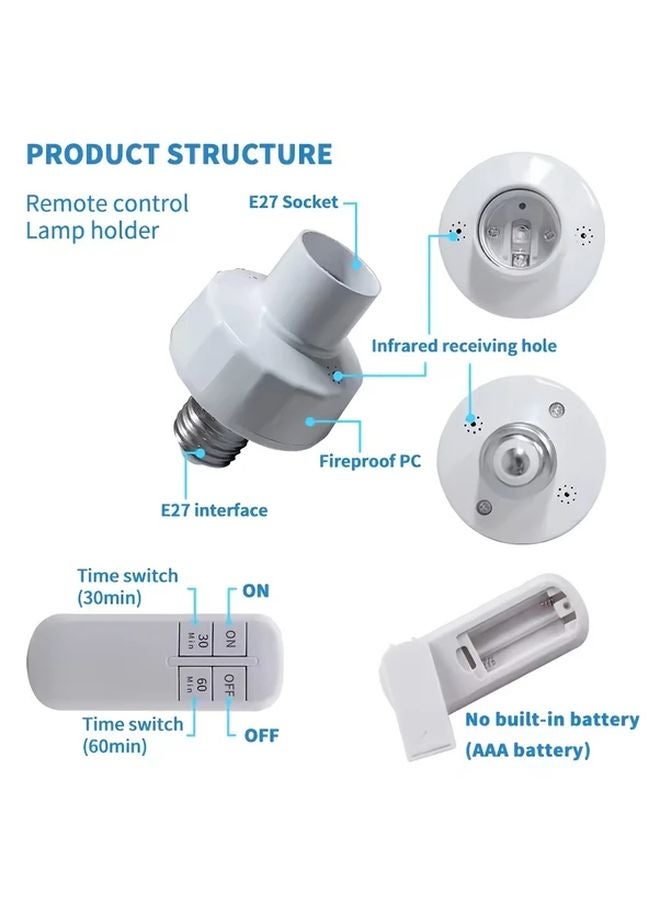 PRODUCT STRUCTURE

Remote control
Lamp holder

E27 Socket

Infrared receiving hole

Fireproof PC

E27 interface

Time switch
(30min)

ON

30
Min

ON

60
Min

OFF

Time switch
(60min)

OFF

No built-in battery
(AAA battery)