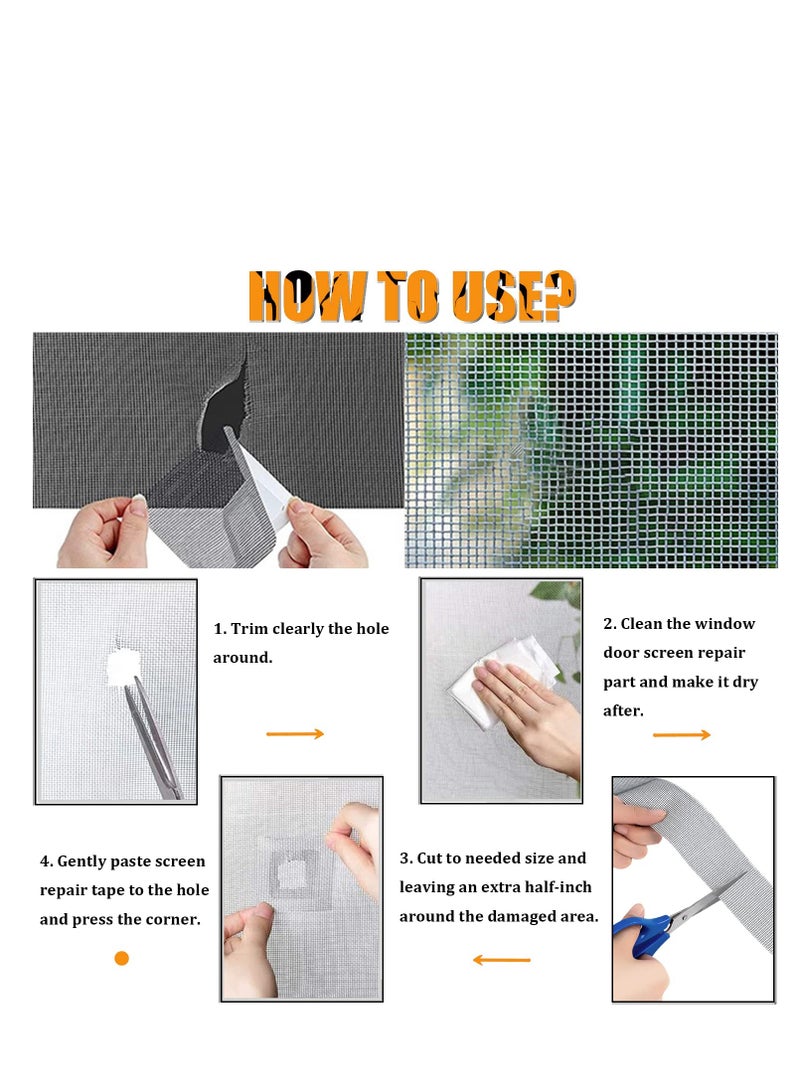 HOW TO USE?

1. Trim clearly the hole around.

2. Clean the window door screen repair part and make it dry after.

4. Gently paste screen repair tape to the hole and press the corner.

3. Cut to needed size and leaving an extra half-inch around the damaged area.