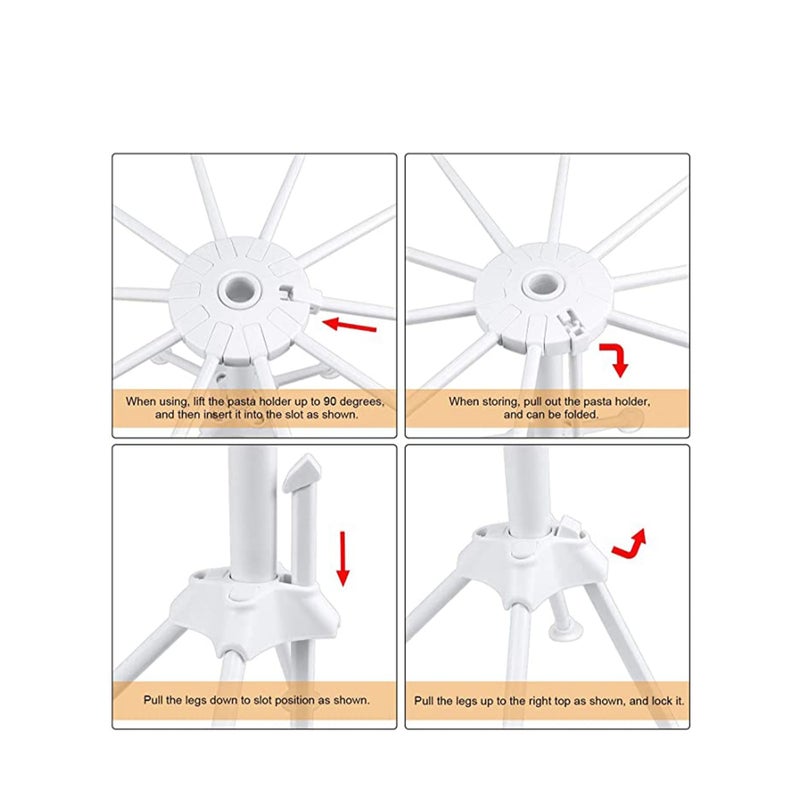 When using, lift the pasta holder up to 90 degrees, and then insert it into the slot as shown.

When storing, pull out the pasta holder, and can be folded.

Pull the legs down to slot position as shown.

Pull the legs up to the right top as shown, and lock it.