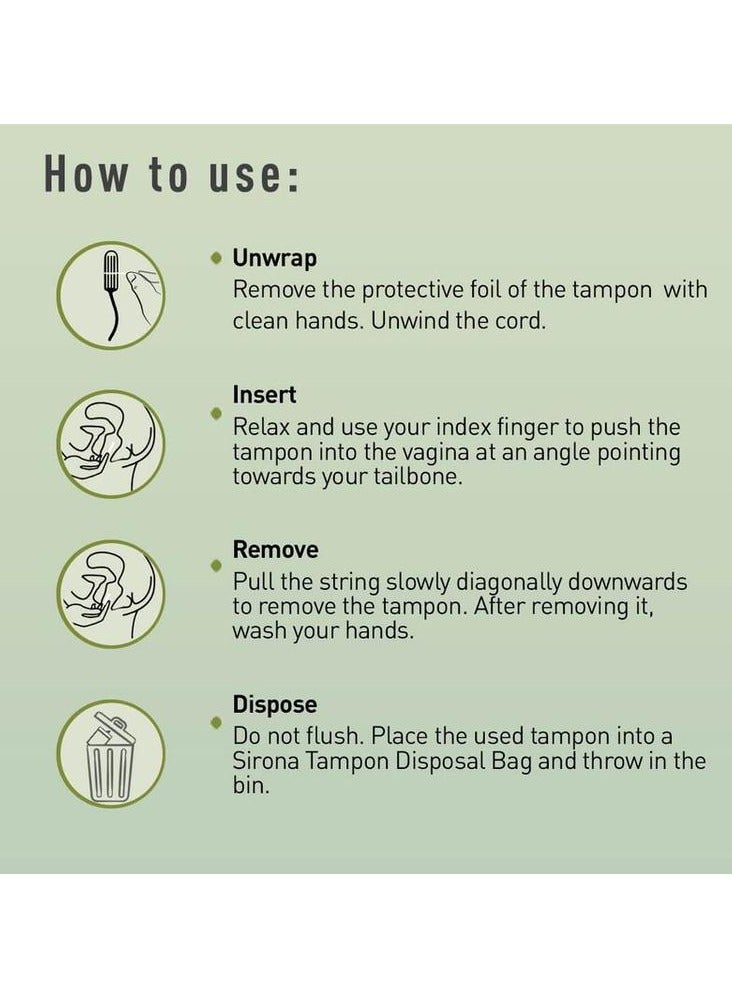 How to use:

Unwrap
Remove the protective foil of the tampon with clean hands. Unwind the cord.

Insert
Relax and use your index finger to push the tampon into the vagina at an angle pointing towards your tailbone.

Remove
Pull the string slowly diagonally downwards to remove the tampon. After removing it, wash your hands.

Dispose
Do not flush. Place the used tampon into a Sirona Tampon Disposal Bag and throw in the bin.