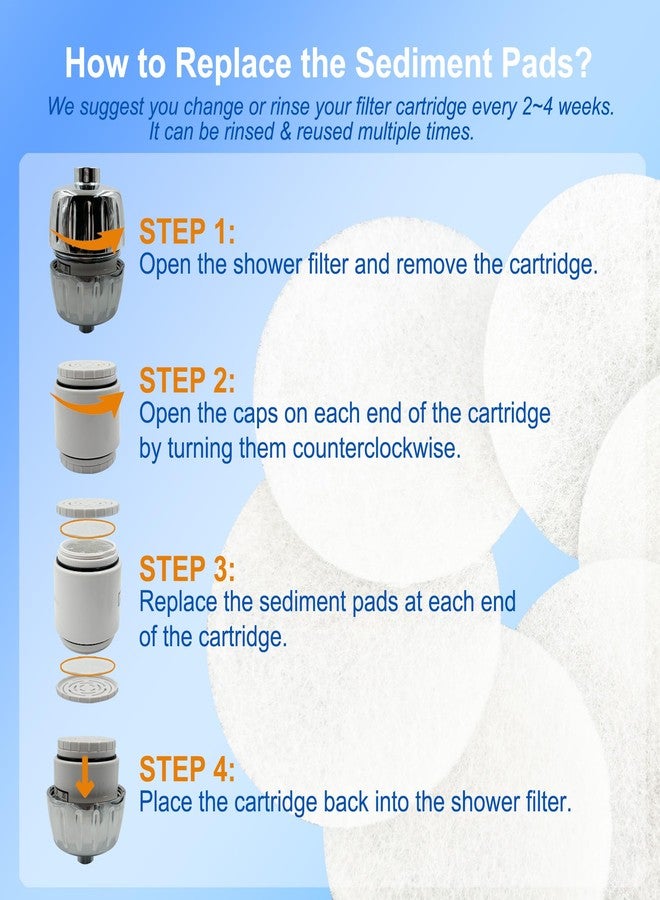 How to Replace the Sediment Pads?

We suggest you change or rinse your filter cartridge every 2~4 weeks. It can be rinsed & reused multiple times.

STEP 1:
Open the shower filter and remove the cartridge.

STEP 2:
Open the caps on each end of the cartridge by turning them counterclockwise.

STEP 3:
Replace the sediment pads at each end of the cartridge.

STEP 4:
Place the cartridge back into the shower filter.