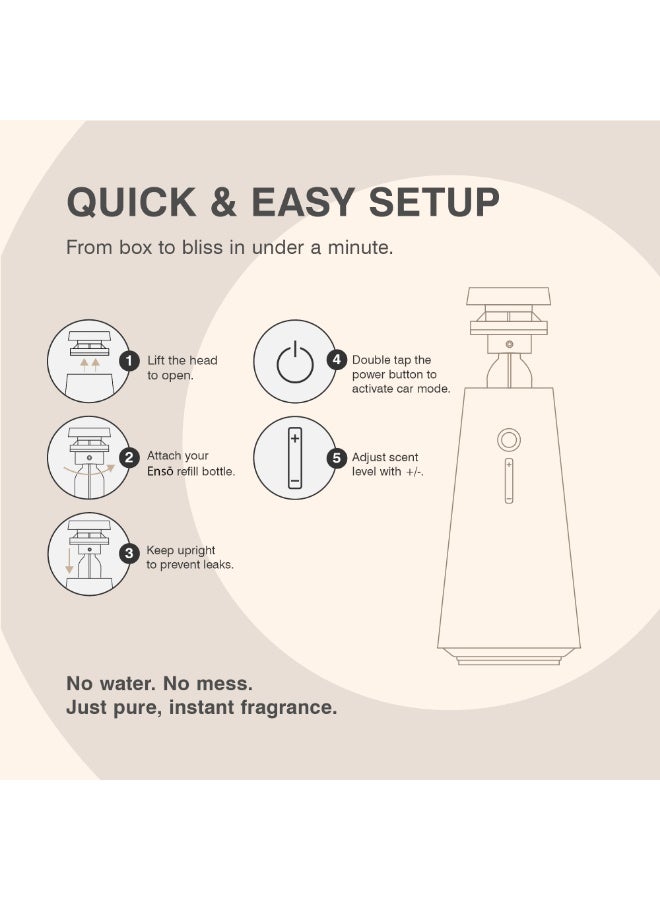 QUICK & EASY SETUP

From box to bliss in under a minute.

1 Lift the head to open.

2 Attach your Ensō refill bottle.

3 Keep upright to prevent leaks.

4 Double tap the power button to activate car mode.

5 Adjust scent level with +/-.

No water. No mess.
Just pure, instant fragrance.