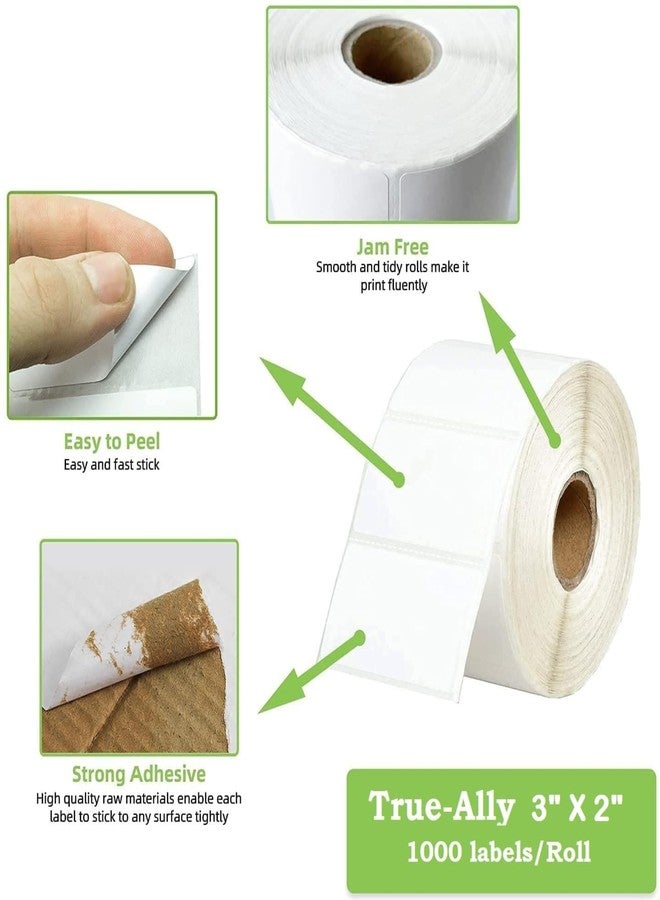 Jam Free
Smooth and tidy rolls make it print fluently

Easy to Peel
Easy and fast stick

Strong Adhesive
High quality raw materials enable each label to stick to any surface tightly

True-Ally 3" X 2"
1000 labels/Roll