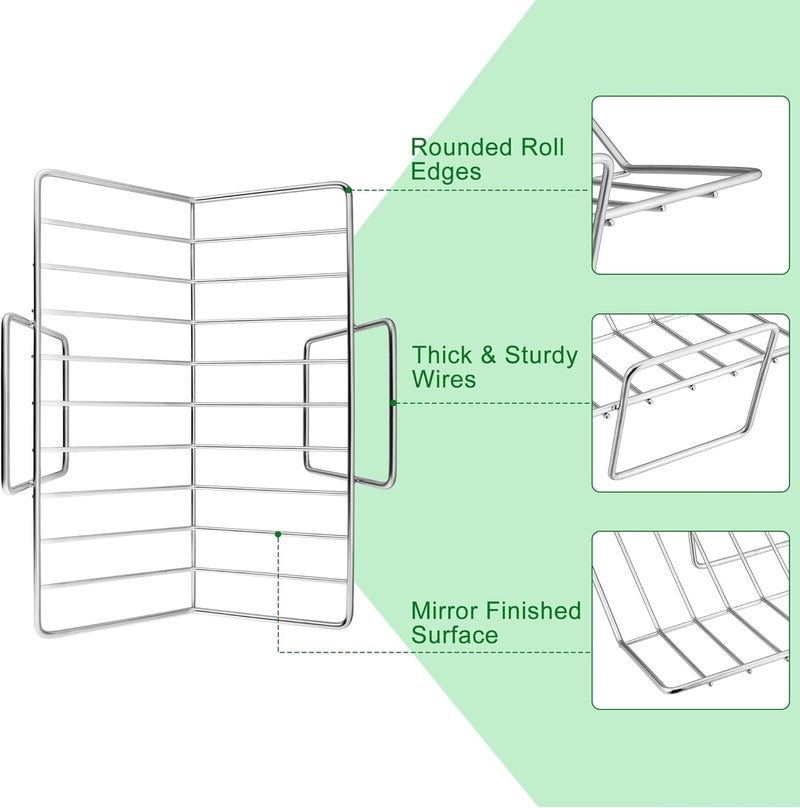 Rounded Roll Edges

Thick & Sturdy Wires

Mirror Finished Surface