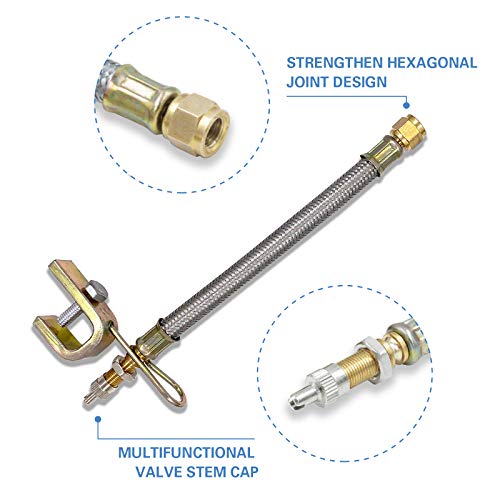 STRENGTHEN HEXAGONAL JOINT DESIGN

MULTIFUNCTIONAL VALVE STEM CAP