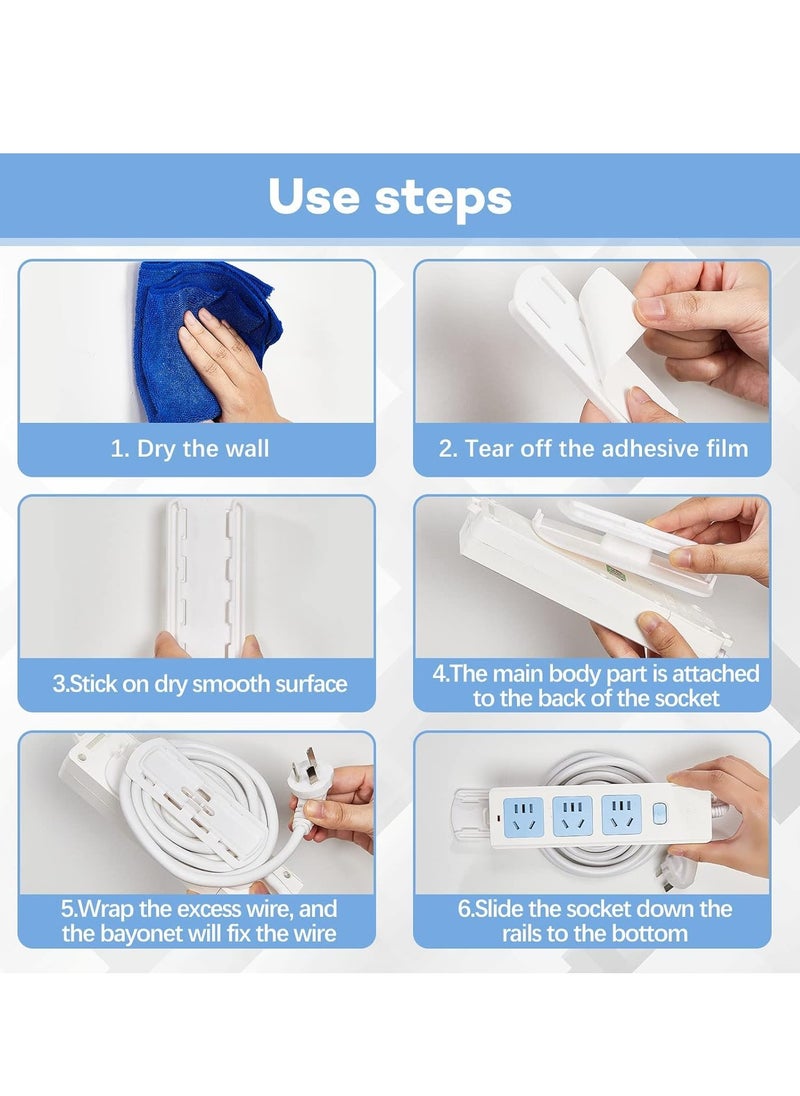 Use steps

1. Dry the wall

2. Tear off the adhesive film

3.Stick on dry smooth surface

4.The main body part is attached to the back of the socket

5.Wrap the excess wire, and the bayonet will fix the wire

6.Slide the socket down the rails to the bottom