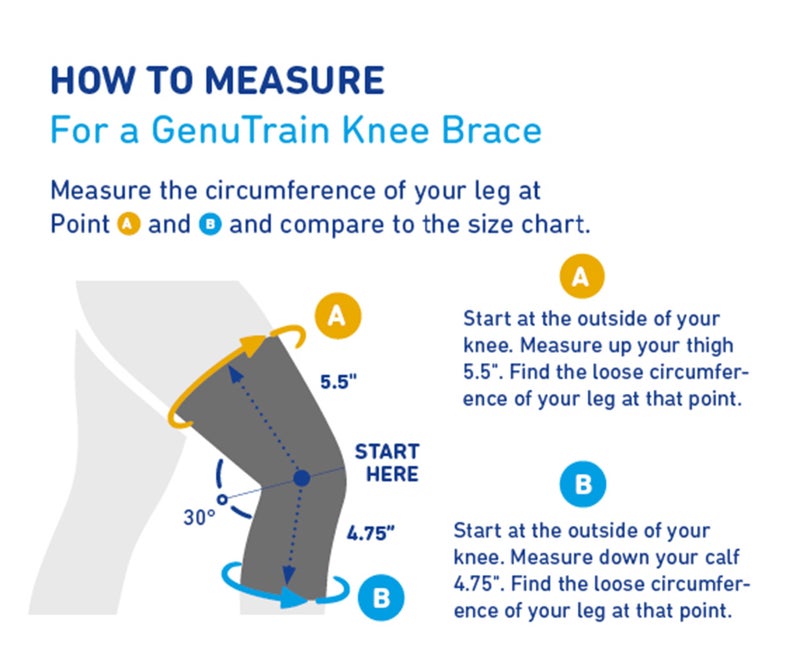 HOW TO MEASURE
For a GenuTrain Knee Brace

Measure the circumference of your leg at Point A and B and compare to the size chart.

A

5.5"

START HERE

30°

4.75"

B

A

Start at the outside of your knee. Measure up your thigh 5.5". Find the loose circumference of your leg at that point.

B

Start at the outside of your knee. Measure down your calf 4.75". Find the loose circumference of your leg at that point.