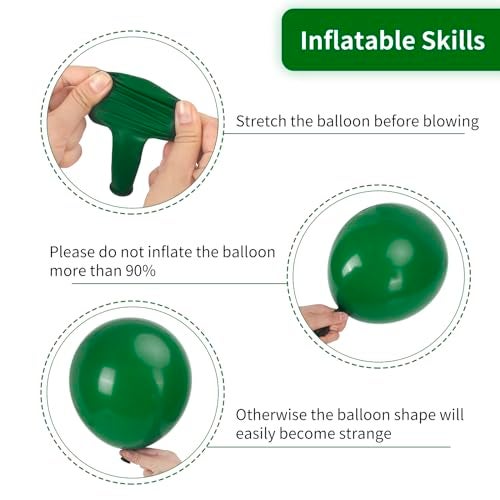 Inflatable Skills

Stretch the balloon before blowing

Please do not inflate the balloon more than 90%

Otherwise the balloon shape will easily become strange