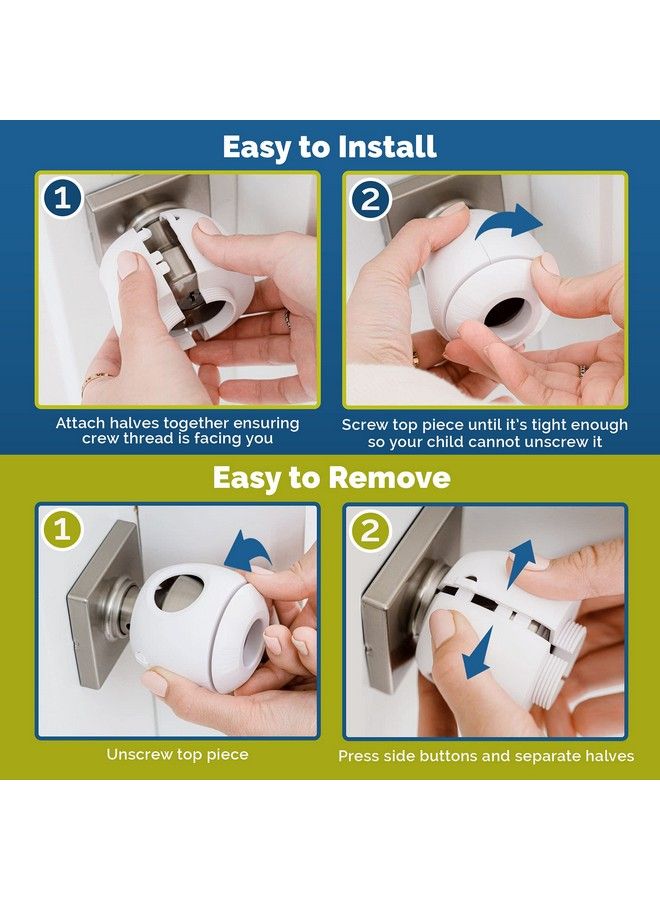 Easy to Install

1

Attach halves together ensuring crew thread is facing you

2

Screw top piece until it's tight enough so your child cannot unscrew it

Easy to Remove

1

Unscrew top piece

2

Press side buttons and separate halves