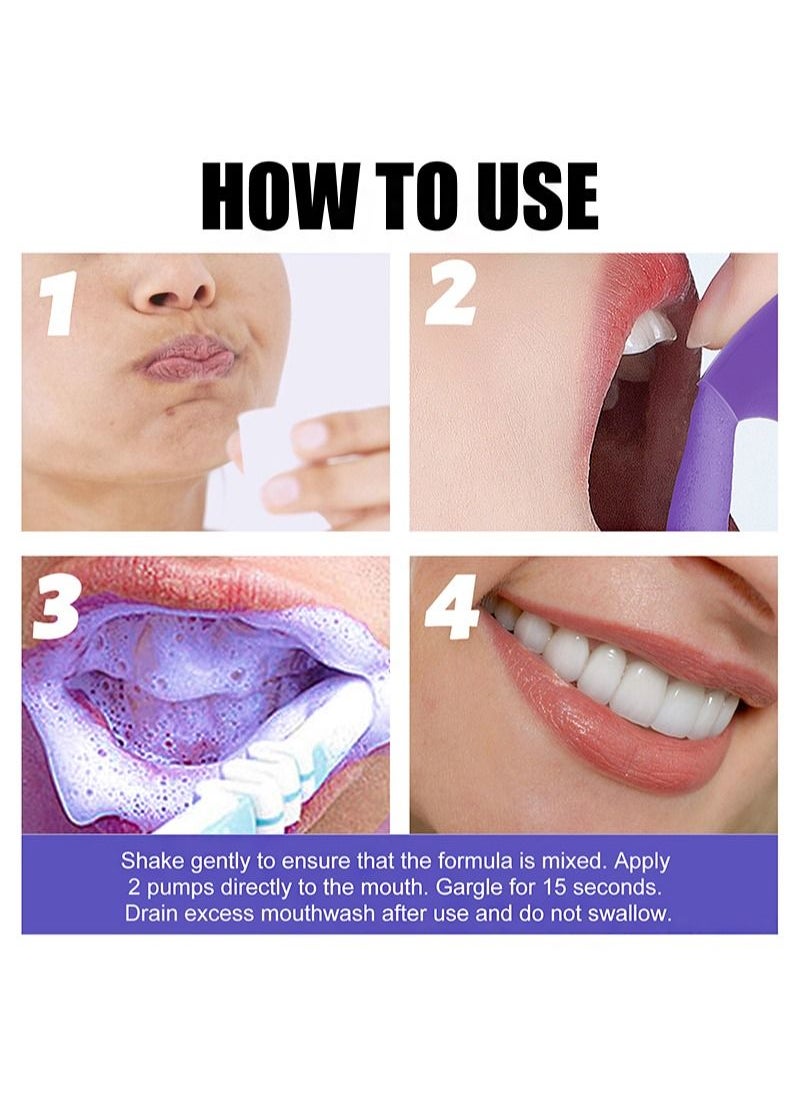 HOW TO USE

1

2

3

4

Shake gently to ensure that the formula is mixed. Apply 2 pumps directly to the mouth. Gargle for 15 seconds. Drain excess mouthwash after use and do not swallow.