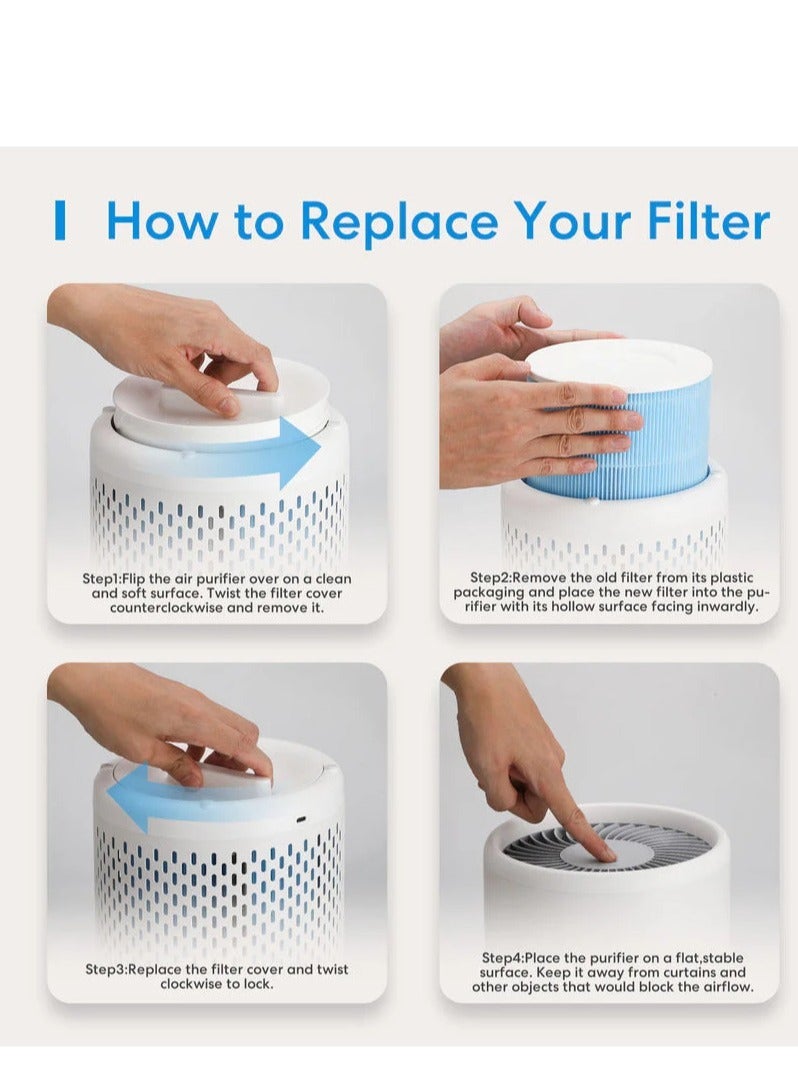 How to Replace Your Filter

Step1:Flip the air purifier over on a clean and soft surface. Twist the filter cover counterclockwise and remove it.

Step2:Remove the old filter from its plastic packaging and place the new filter into the purifier with its hollow surface facing inwardly.

Step3:Replace the filter cover and twist clockwise to lock.

Step4:Place the purifier on a flat,stable surface. Keep it away from curtains and other objects that would block the airflow.