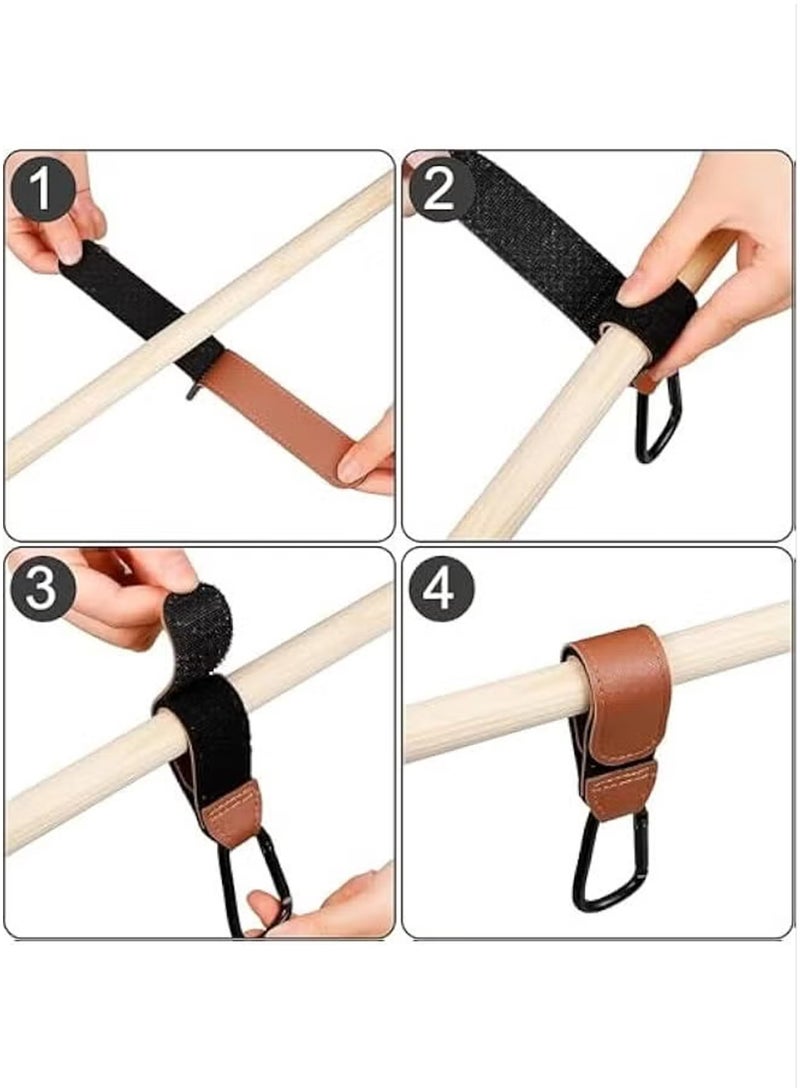 1
2
3
4