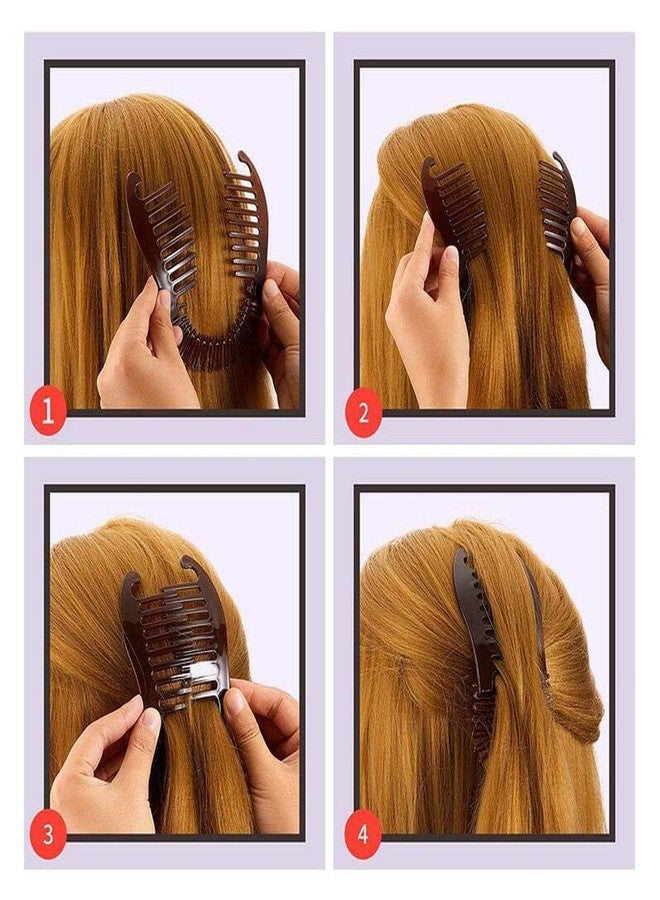 1

2

3

4