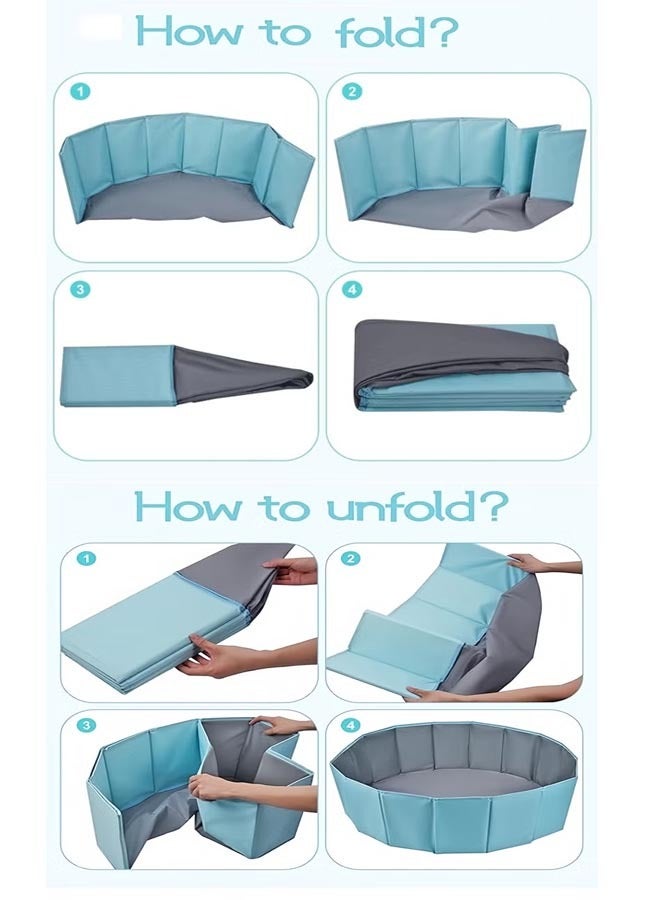 How to fold?

1

2

3

4

How to unfold?

1

2

3

4