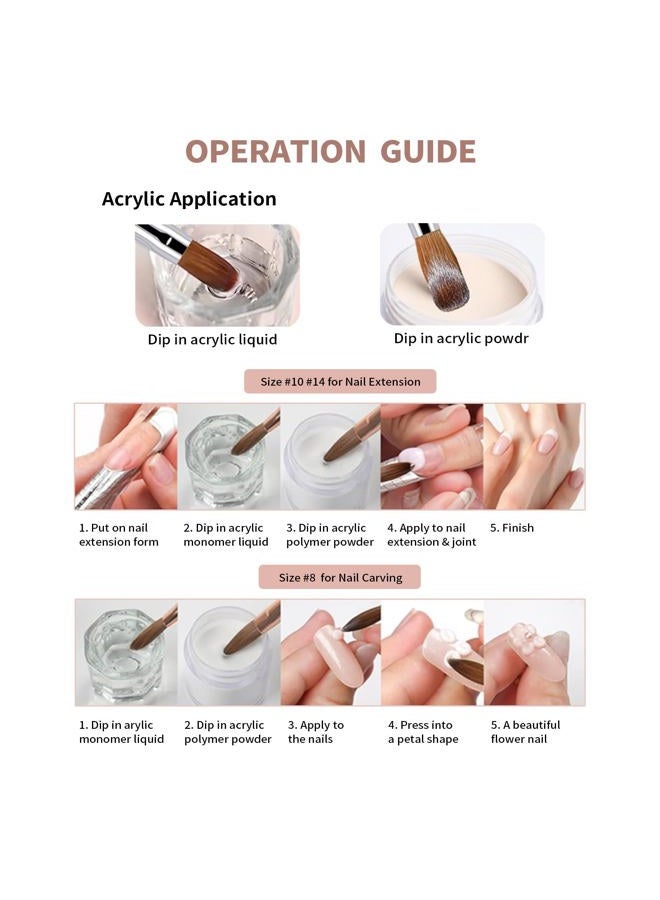 OPERATION GUIDE

Acrylic Application

Dip in acrylic liquid

Dip in acrylic powdr

Size #10 #14 for Nail Extension

1. Put on nail extension form

2. Dip in acrylic monomer liquid

3. Dip in acrylic polymer powder

4. Apply to nail extension & joint

5. Finish

Size #8 for Nail Carving

1. Dip in arylic monomer liquid

2. Dip in acrylic polymer powder

3. Apply to the nails

4. Press into a petal shape

5. A beautiful flower nail