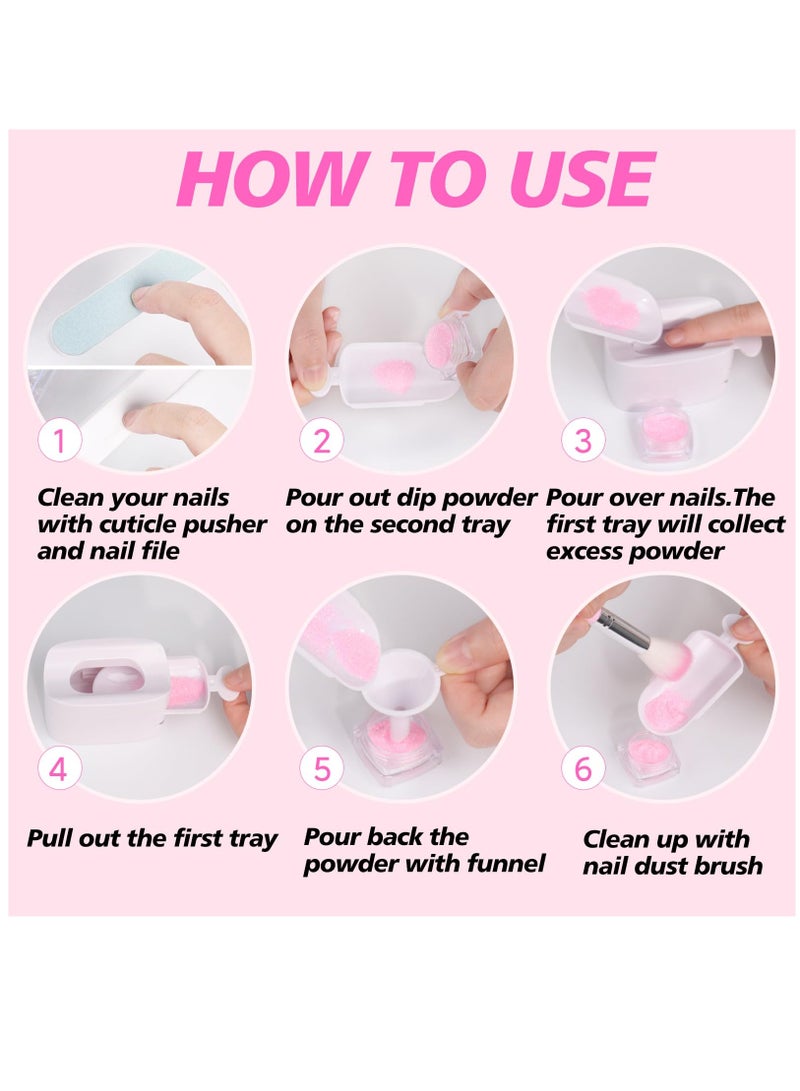 HOW TO USE

1

Clean your nails with cuticle pusher and nail file

2

Pour out dip powder on the second tray

3

Pour over nails.The first tray will collect excess powder

4

Pull out the first tray

5

Pour back the powder with funnel

6

Clean up with nail dust brush