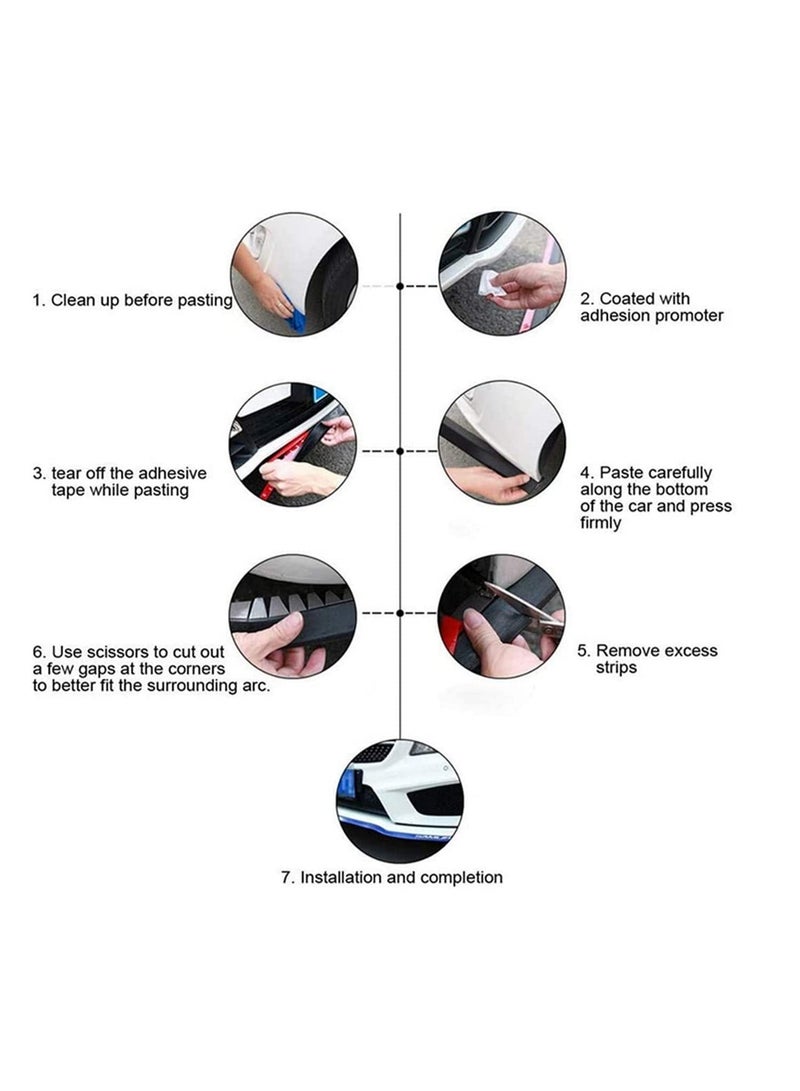 1. Clean up before pasting

2. Coated with adhesion promoter

3. tear off the adhesive tape while pasting

4. Paste carefully along the bottom of the car and press firmly

6. Use scissors to cut out a few gaps at the corners to better fit the surrounding arc.

5. Remove excess strips

7. Installation and completion