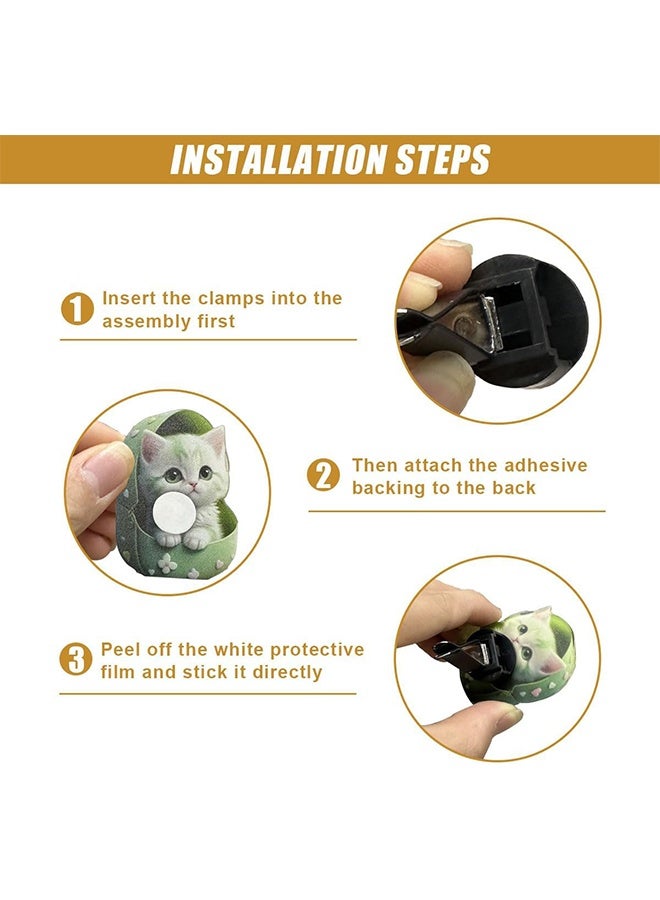 INSTALLATION STEPS

1 Insert the clamps into the assembly first

2 Then attach the adhesive backing to the back

3 Peel off the white protective film and stick it directly