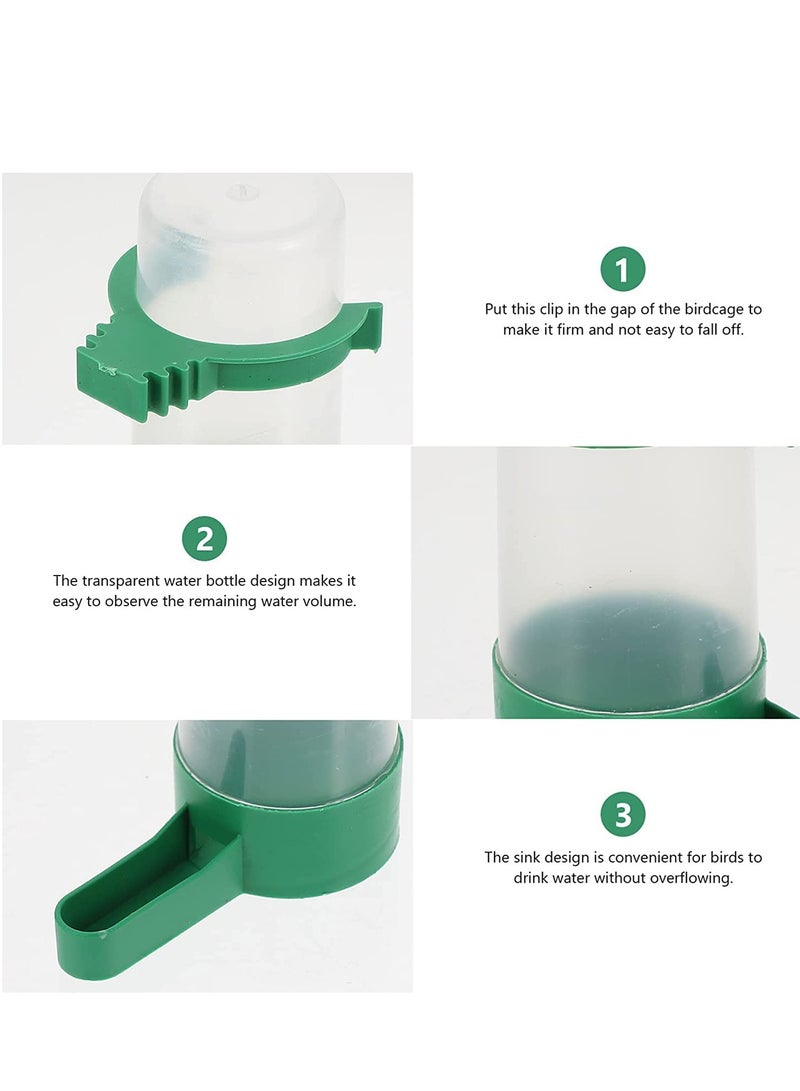 1

Put this clip in the gap of the birdcage to make it firm and not easy to fall off.

2

The transparent water bottle design makes it easy to observe the remaining water volume.

3

The sink design is convenient for birds to drink water without overflowing.