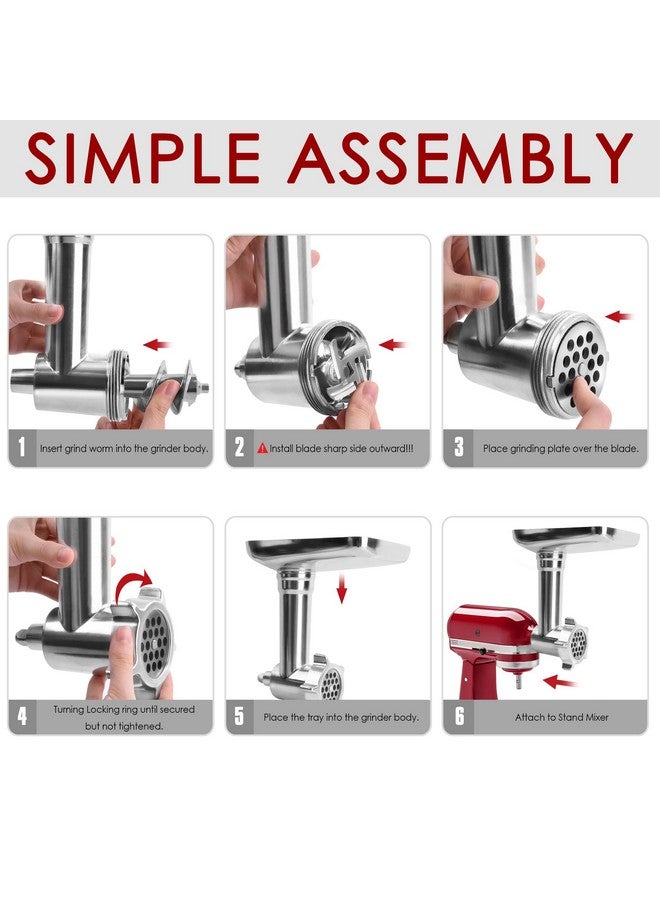 SIMPLE ASSEMBLY

1 Insert grind worm into the grinder body.

2 Install blade sharp side outward!!!

3 Place grinding plate over the blade.

4 Turning Locking ring until secured but not tightened.

5 Place the tray into the grinder body.

6 Attach to Stand Mixer